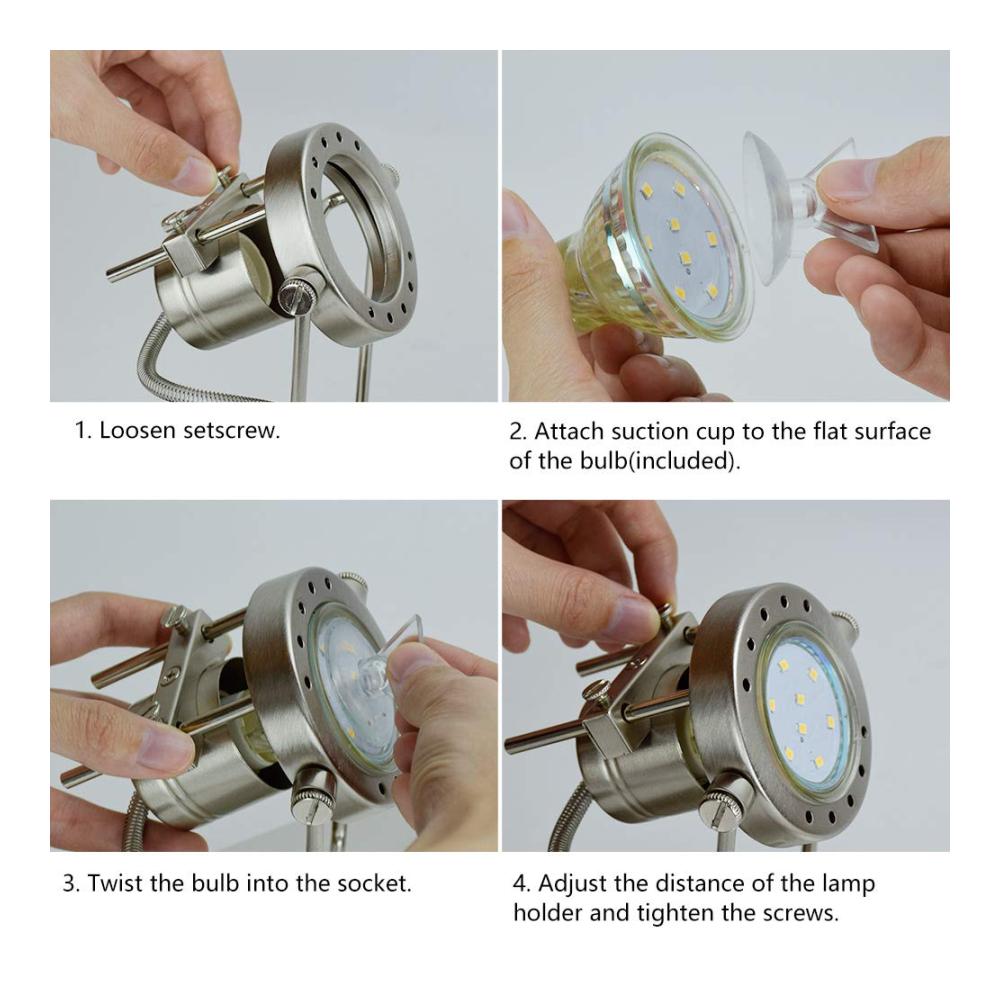 1. Loosen setscrew.

2. Attach suction cup to the flat surface of the bulb(included).

3. Twist the bulb into the socket.

4. Adjust the distance of the lamp holder and tighten the screws.