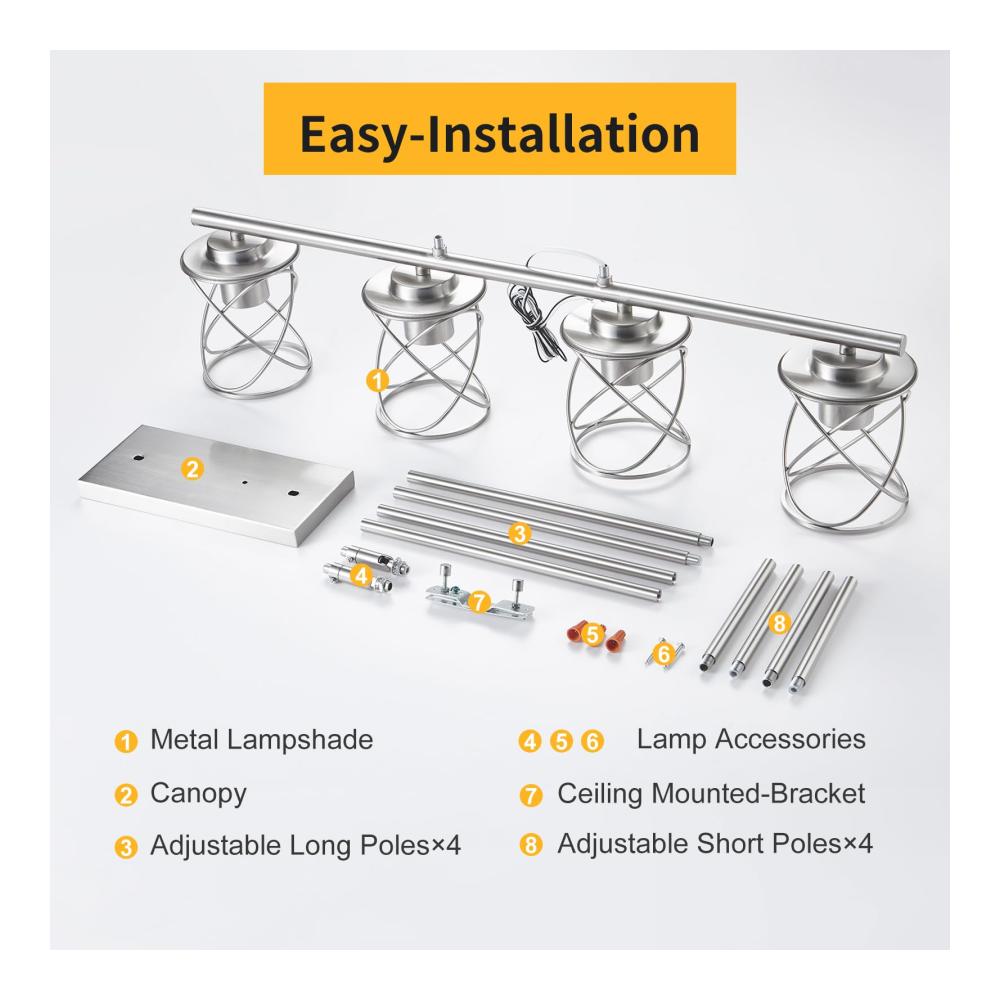 Easy-Installation

1
2
3
4
7
5
6
8

1 Metal Lampshade

2 Canopy

3 Adjustable Long Poles×4

4 5 6 Lamp Accessories

7 Ceiling Mounted-Bracket

8 Adjustable Short Poles×4