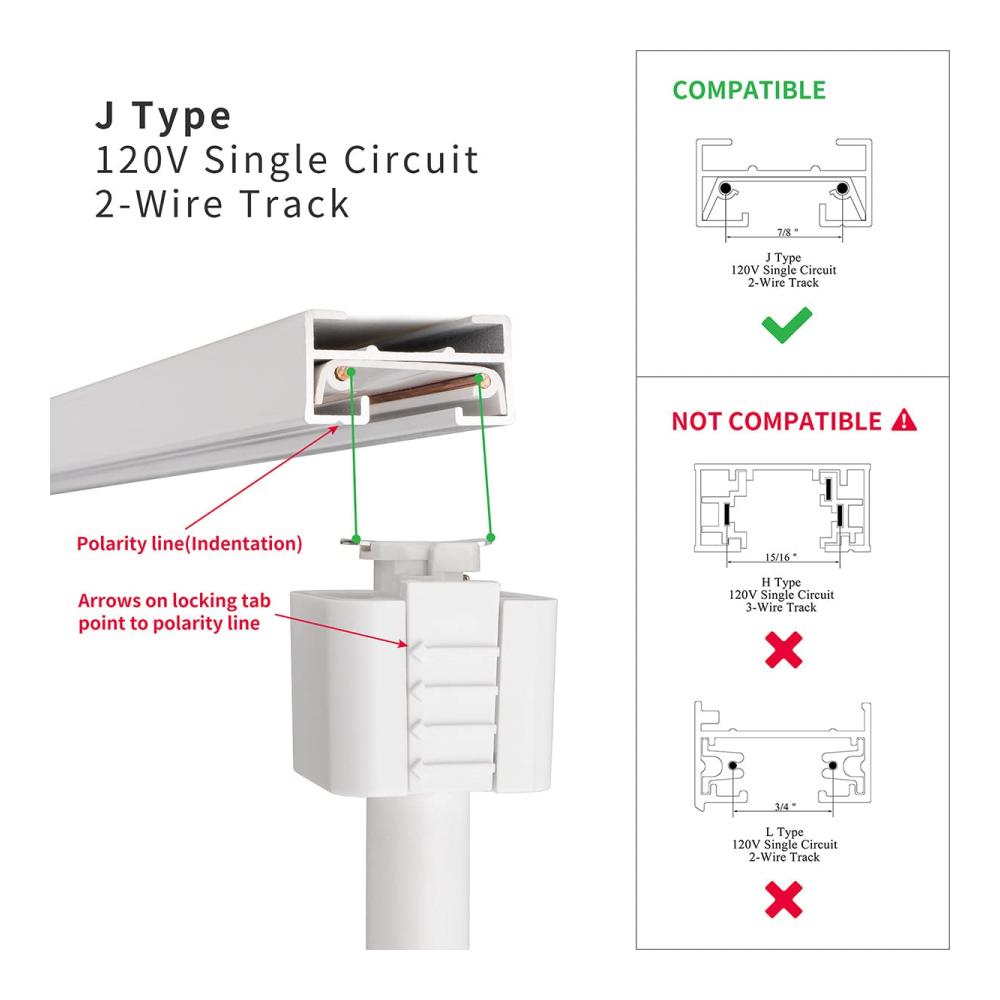 J Type
120V Single Circuit
2-Wire Track

Polarity line(Indentation)

Arrows on locking tab point to polarity line

COMPATIBLE

7/8 "

J Type
120V Single Circuit
2-Wire Track

NOT COMPATIBLE

15/16 "

H Type
120V Single Circuit
3-Wire Track

3/4 "

L Type
120V Single Circuit
2-Wire Track