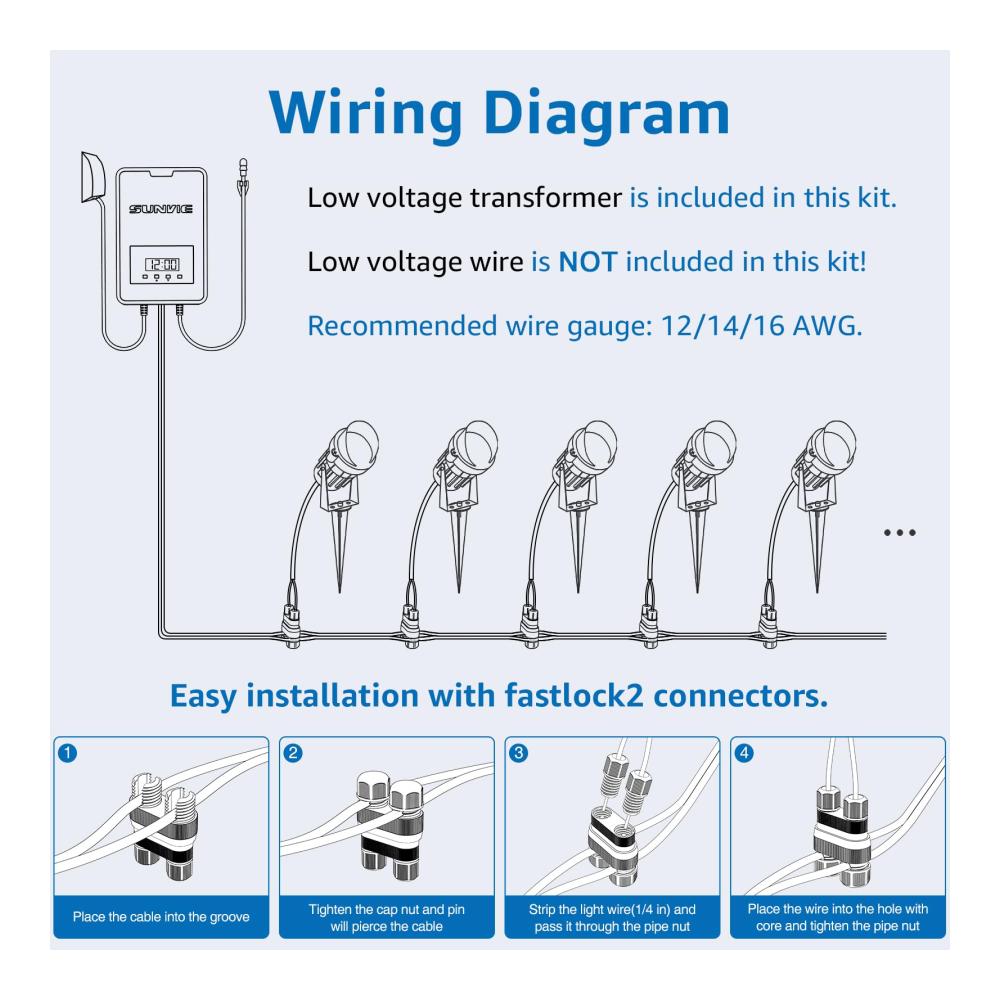 Wiring Diagram

SUNVIE

12:00

Low voltage transformer is included in this kit.

Low voltage wire is NOT included in this kit!

Recommended wire gauge: 12/14/16 AWG.

...

Easy installation with fastlock2 connectors.

1
Place the cable into the groove

2
Tighten the cap nut and pin will pierce the cable

3
Strip the light wire(1/4 in) and pass it through the pipe nut

4
Place the wire into the hole with core and tighten the pipe nut