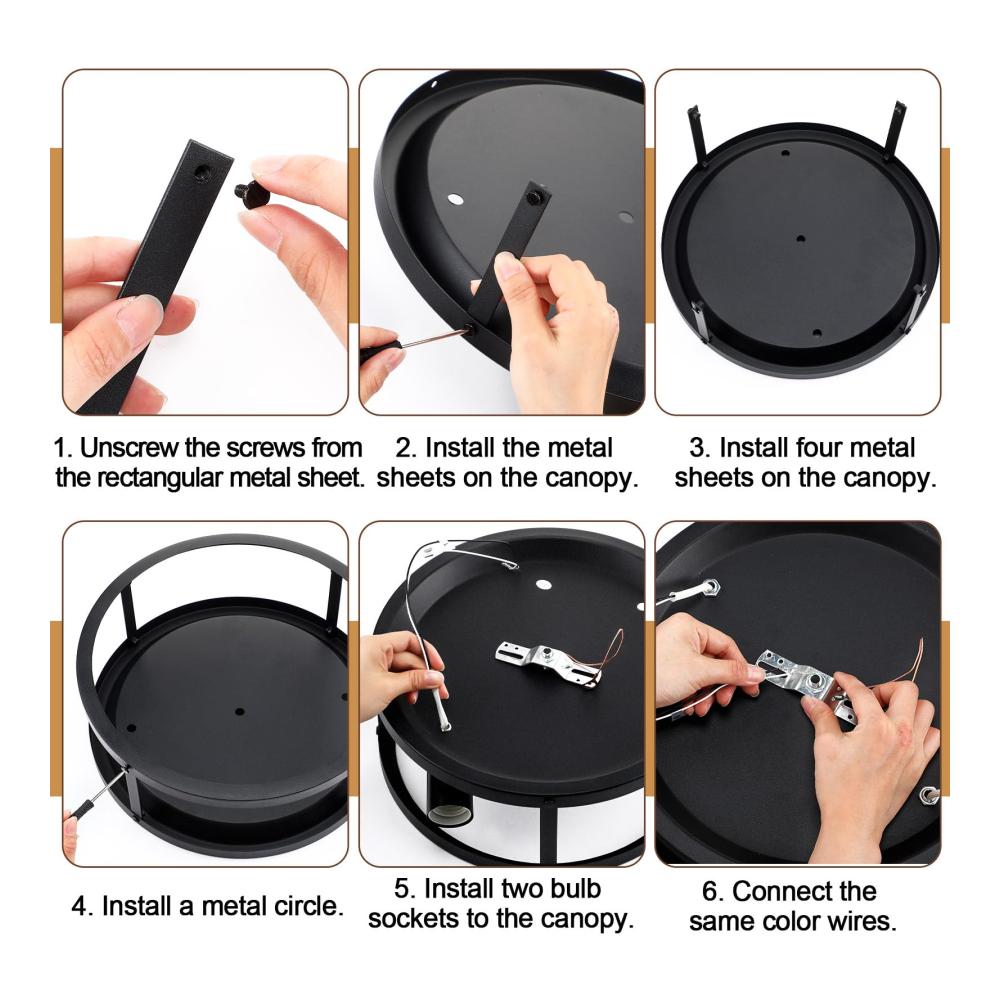 1. Unscrew the screws from the rectangular metal sheet.

2. Install the metal sheets on the canopy.

3. Install four metal sheets on the canopy.

4. Install a metal circle.

5. Install two bulb sockets to the canopy.

6. Connect the same color wires.