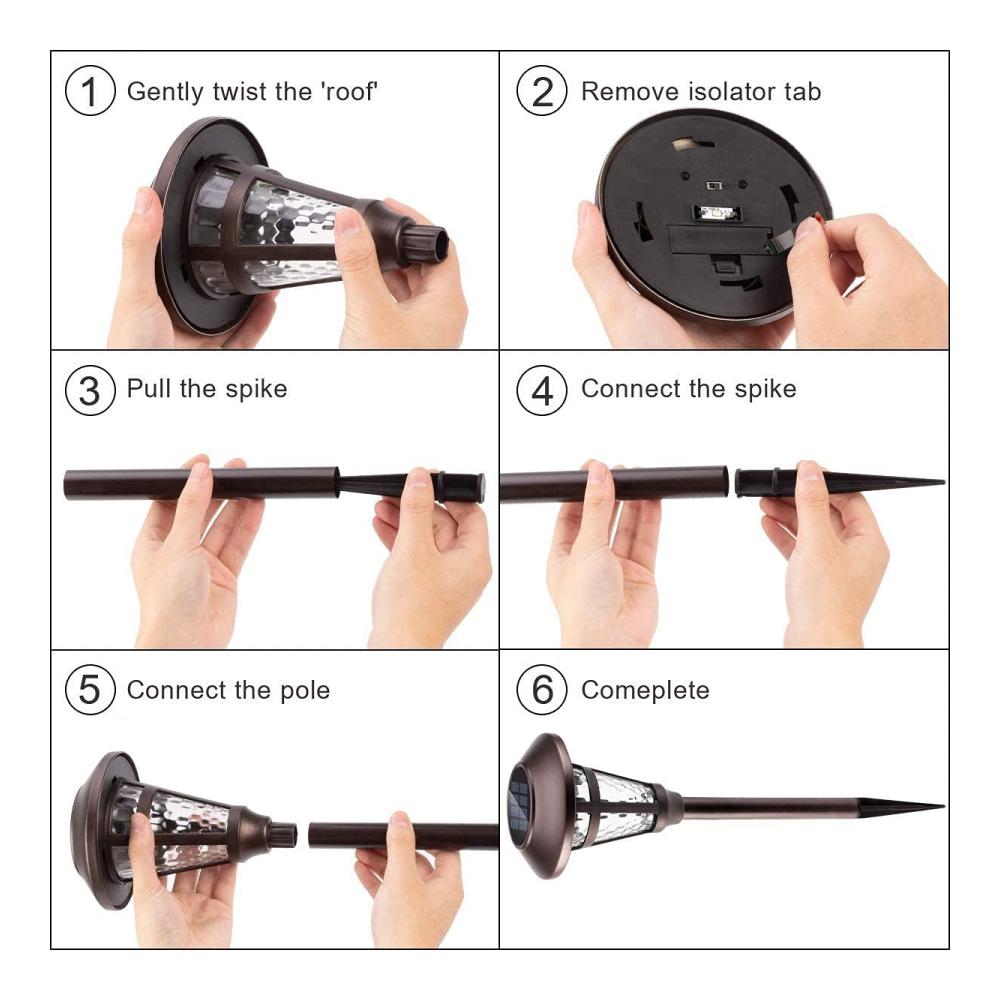 1 Gently twist the 'roof'

2 Remove isolator tab

3 Pull the spike

4 Connect the spike

5 Connect the pole

6 Comeplete