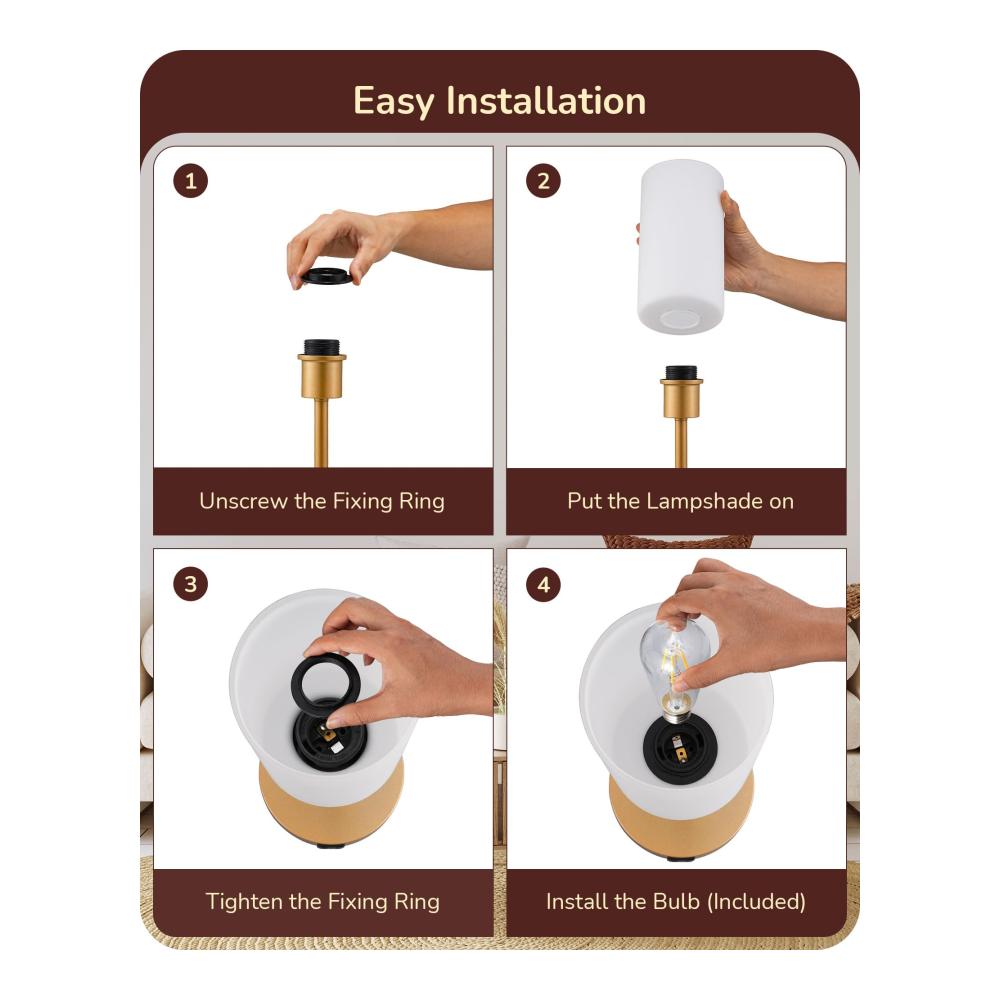 Easy Installation

1

Unscrew the Fixing Ring

2

Put the Lampshade on

3

Tighten the Fixing Ring

4

Install the Bulb (Included)