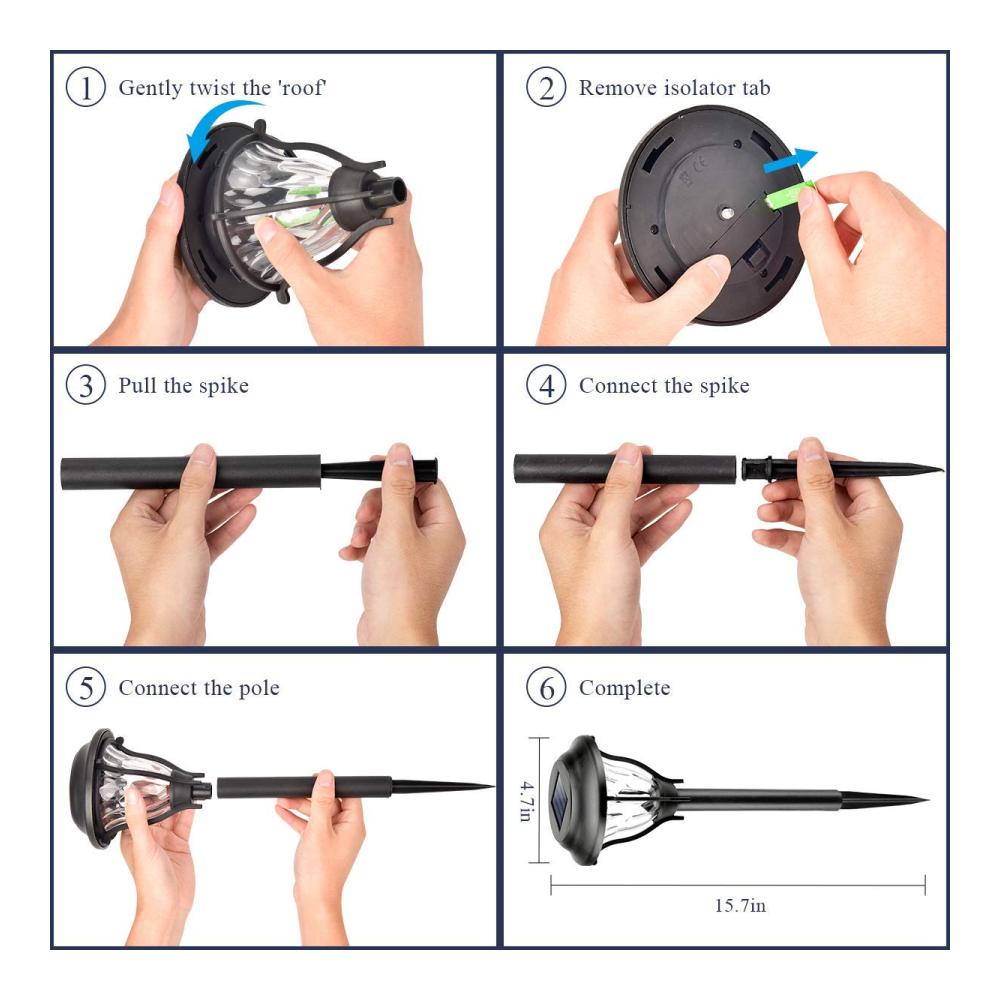 ① Gently twist the 'roof'

② Remove isolator tab

③ Pull the spike

④ Connect the spike

⑤ Connect the pole

⑥ Complete

4.7in

15.7in