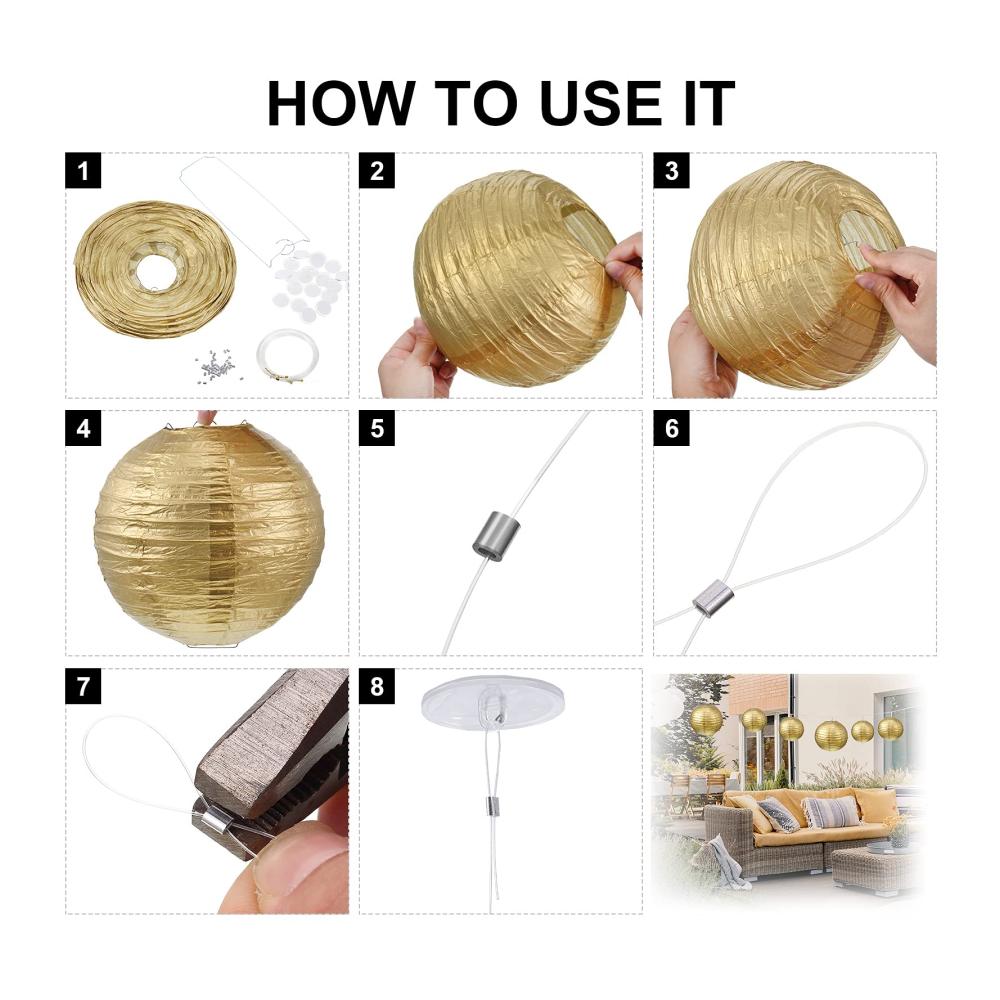 HOW TO USE IT

1

2

3

4

5

6

7

8