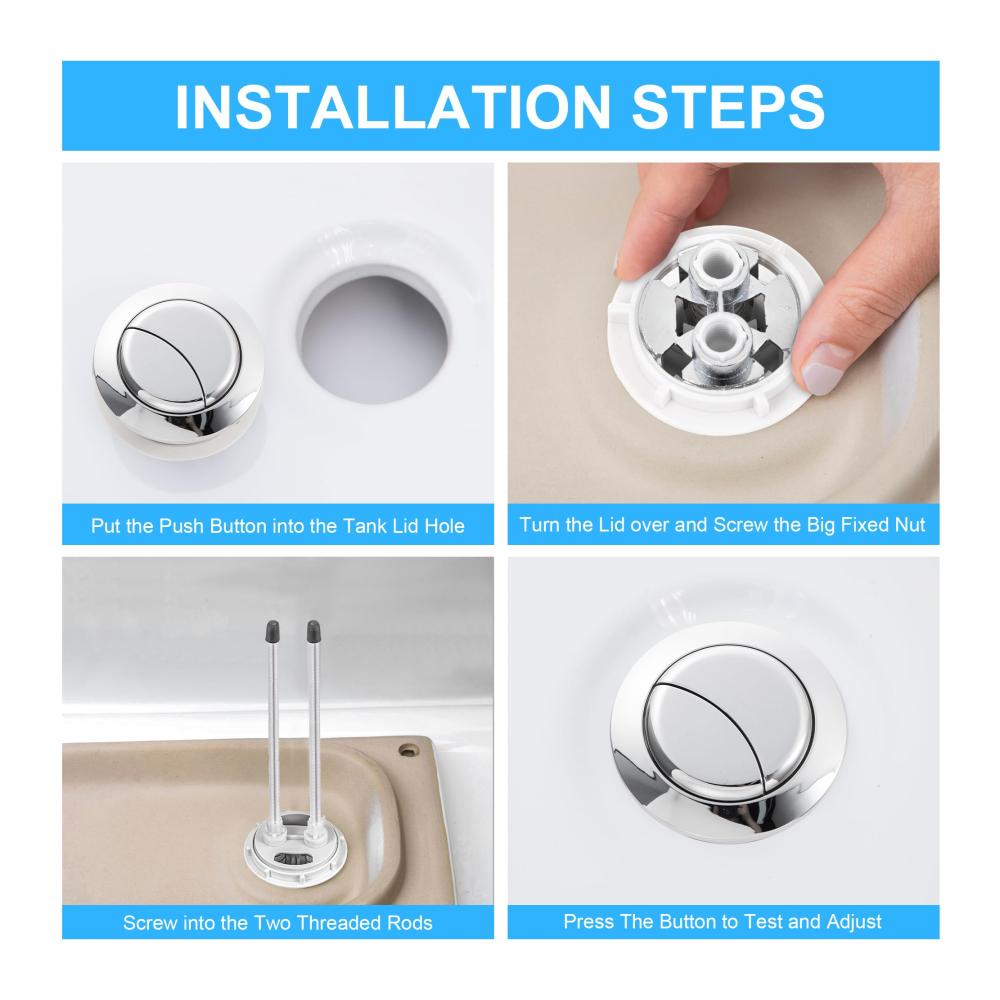 INSTALLATION STEPS

Put the Push Button into the Tank Lid Hole

Turn the Lid over and Screw the Big Fixed Nut

Screw into the Two Threaded Rods

Press The Button to Test and Adjust