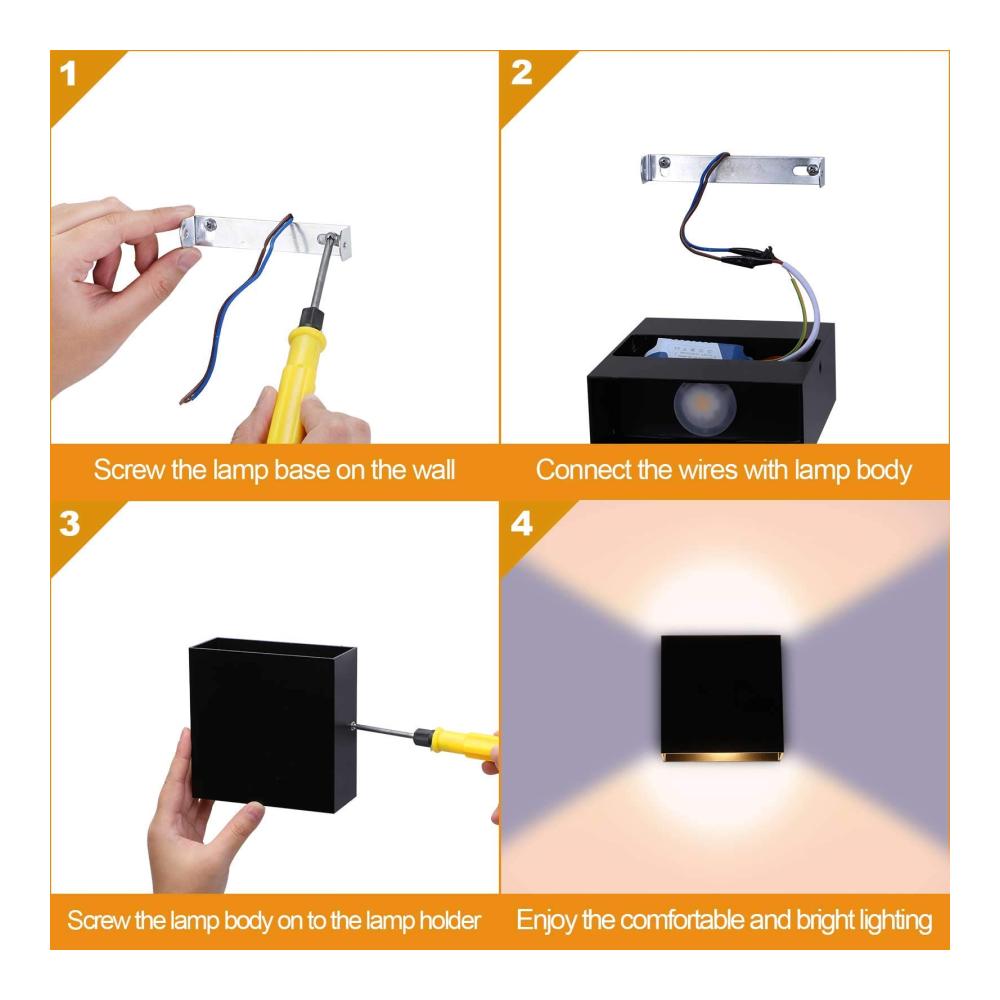 1

Screw the lamp base on the wall

2

Connect the wires with lamp body

3

Screw the lamp body on to the lamp holder

4

Enjoy the comfortable and bright lighting