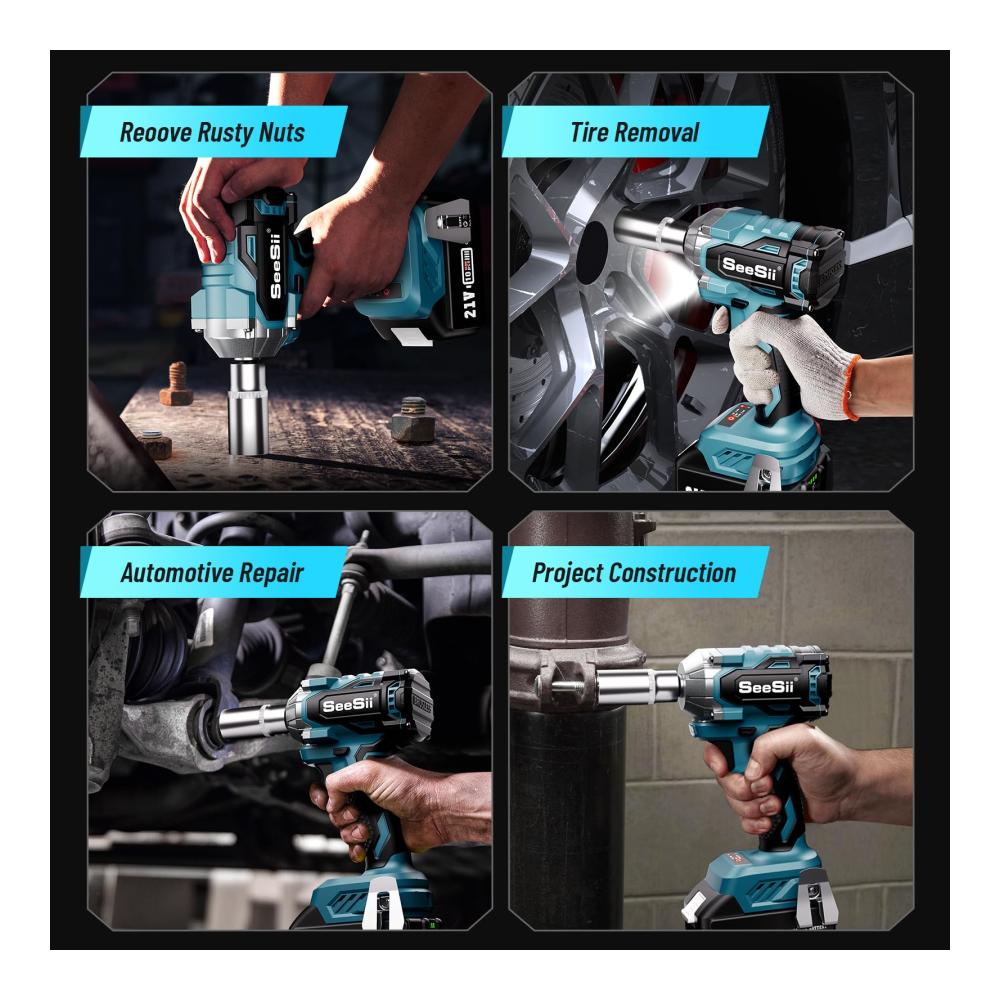 Reoove Rusty Nuts

SeeSii

21V

Tire Removal

SeeSii

Automotive Repair

SeeSii

Project Construction

SeeSii