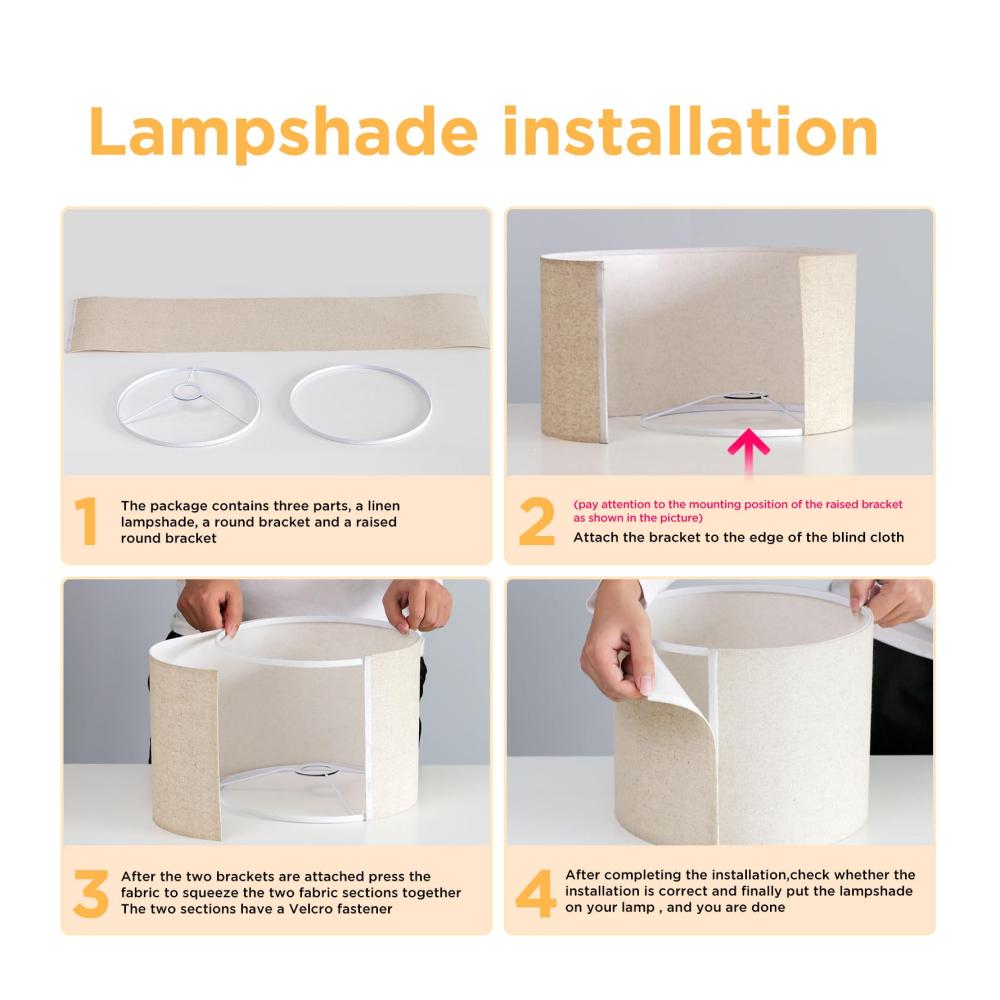 Lampshade installation

1
The package contains three parts, a linen lampshade, a round bracket and a raised round bracket

2
(pay attention to the mounting position of the raised bracket as shown in the picture)
Attach the bracket to the edge of the blind cloth

3
After the two brackets are attached press the fabric to squeeze the two fabric sections together
The two sections have a Velcro fastener

4
After completing the installation,check whether the installation is correct and finally put the lampshade on your lamp , and you are done