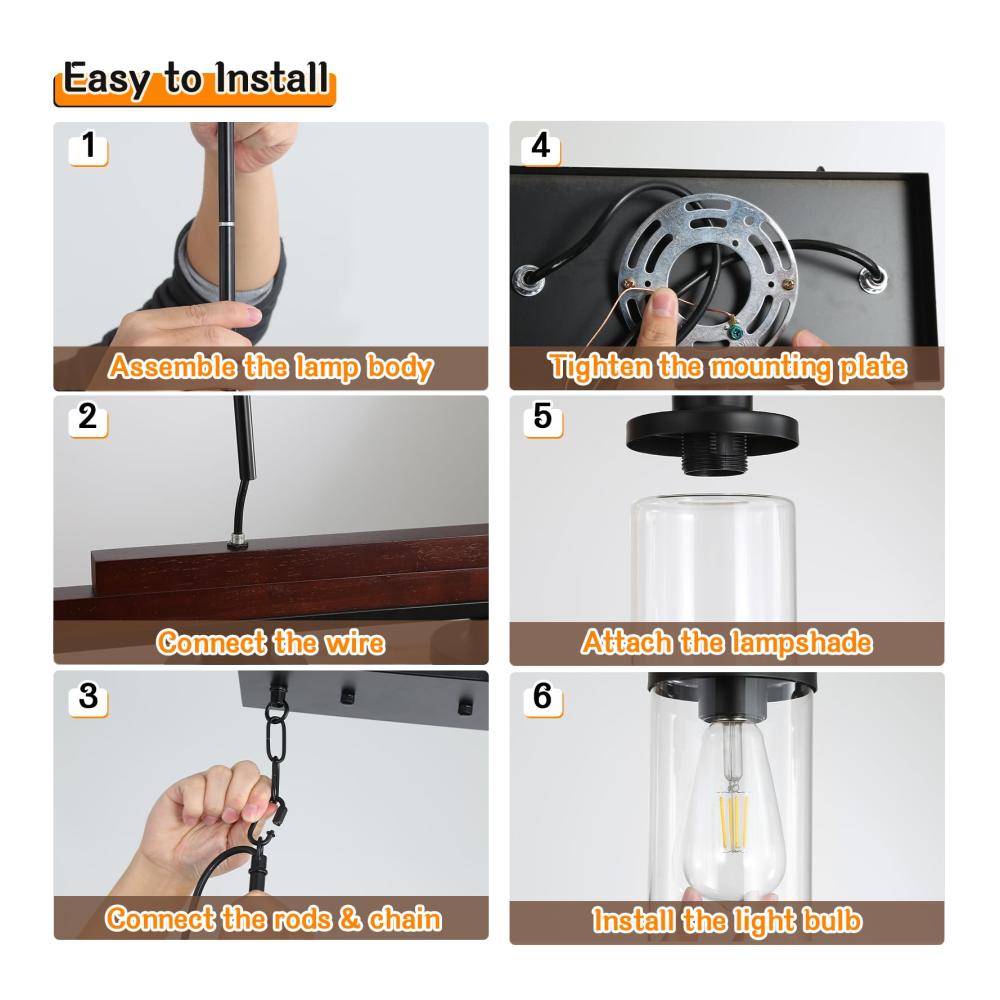 Easy to Install

1
Assemble the lamp body

2
Connect the wire

3
Connect the rods & chain

4
Tighten the mounting plate

5
Attach the lampshade

6
Install the light bulb