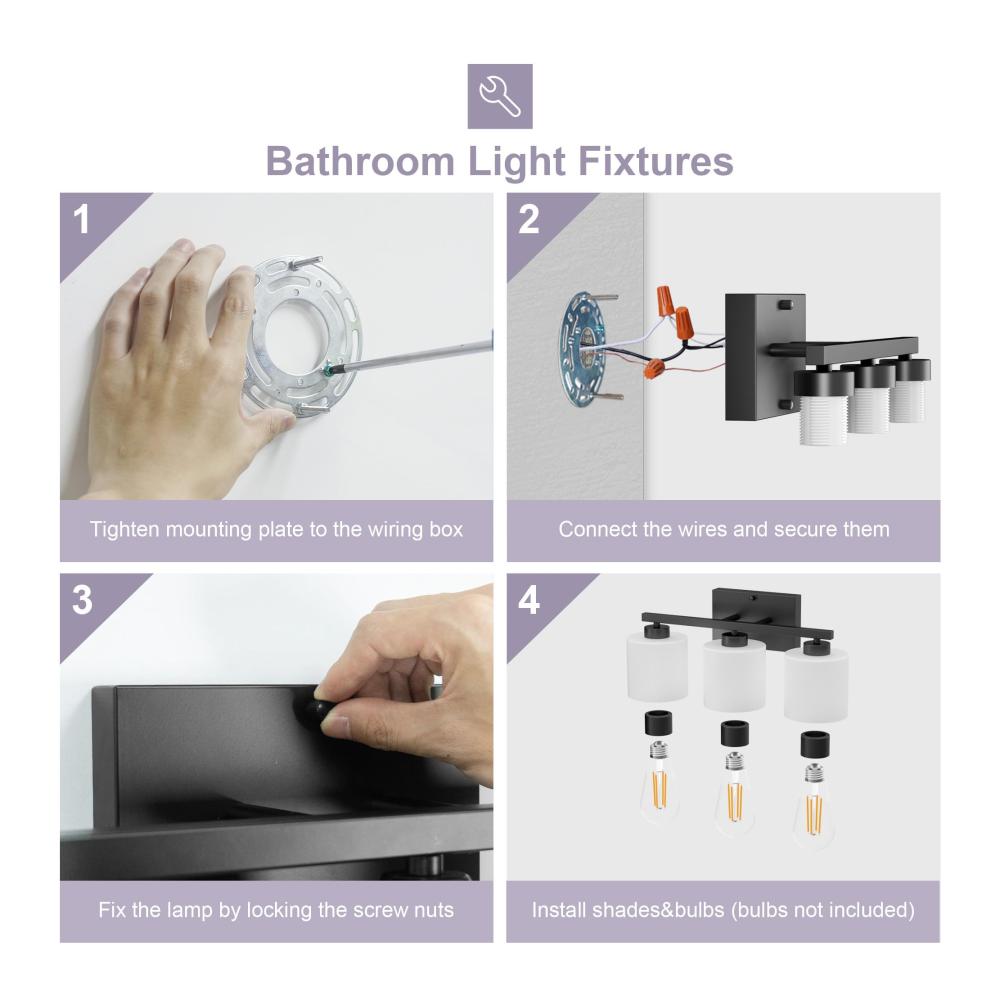 Bathroom Light Fixtures

1

Tighten mounting plate to the wiring box

2

Connect the wires and secure them

3

Fix the lamp by locking the screw nuts

4

Install shades&bulbs (bulbs not included)