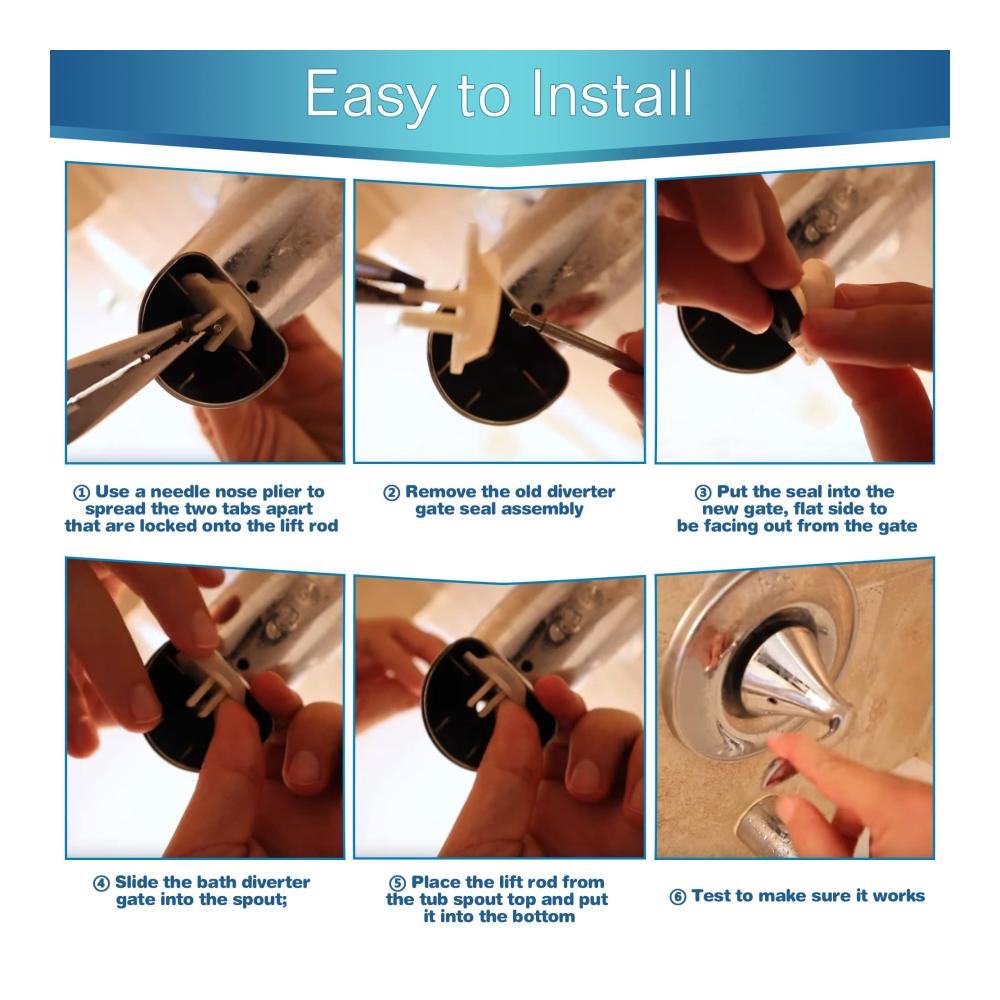 Easy to Install

① Use a needle nose plier to spread the two tabs apart that are locked onto the lift rod

② Remove the old diverter gate seal assembly

③ Put the seal into the new gate, flat side to be facing out from the gate

④ Slide the bath diverter gate into the spout;

⑤ Place the lift rod from the tub spout top and put it into the bottom

⑥ Test to make sure it works