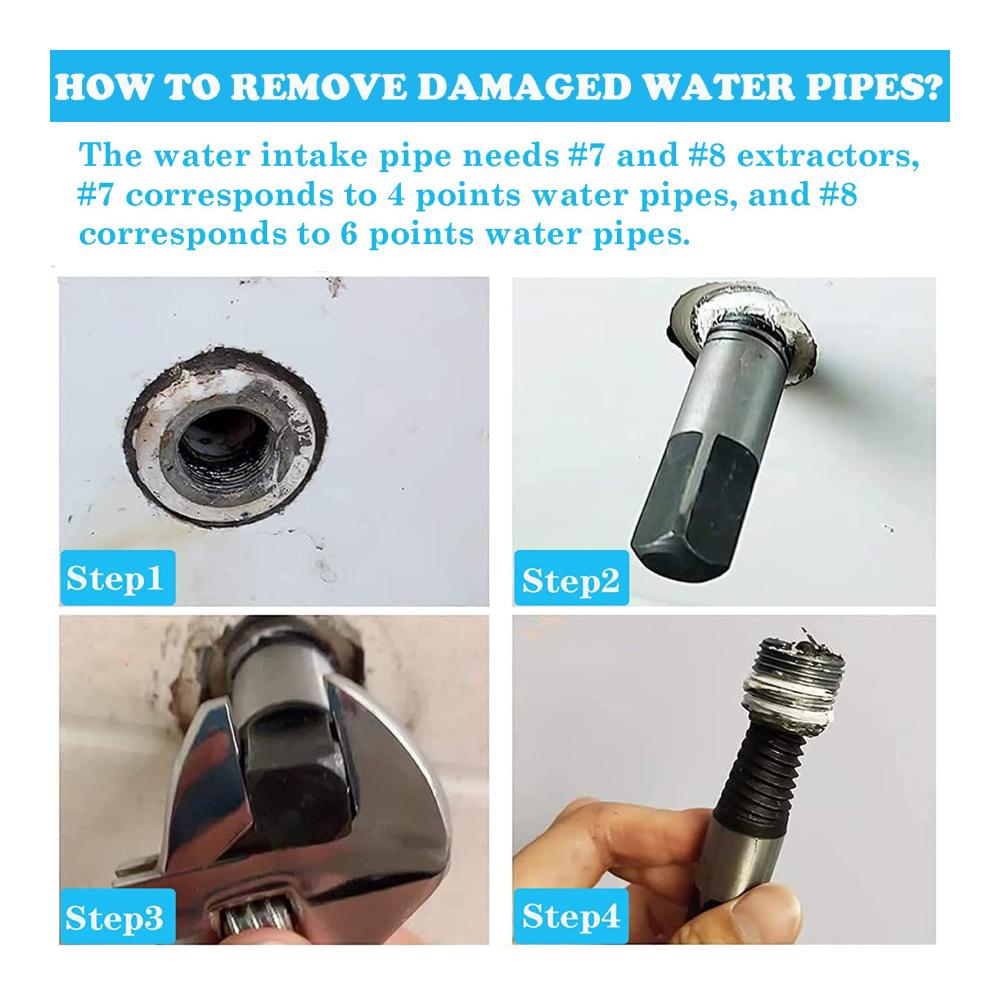 HOW TO REMOVE DAMAGED WATER PIPES?

The water intake pipe needs #7 and #8 extractors, #7 corresponds to 4 points water pipes, and #8 corresponds to 6 points water pipes.

Step1

Step2

Step3

Step4