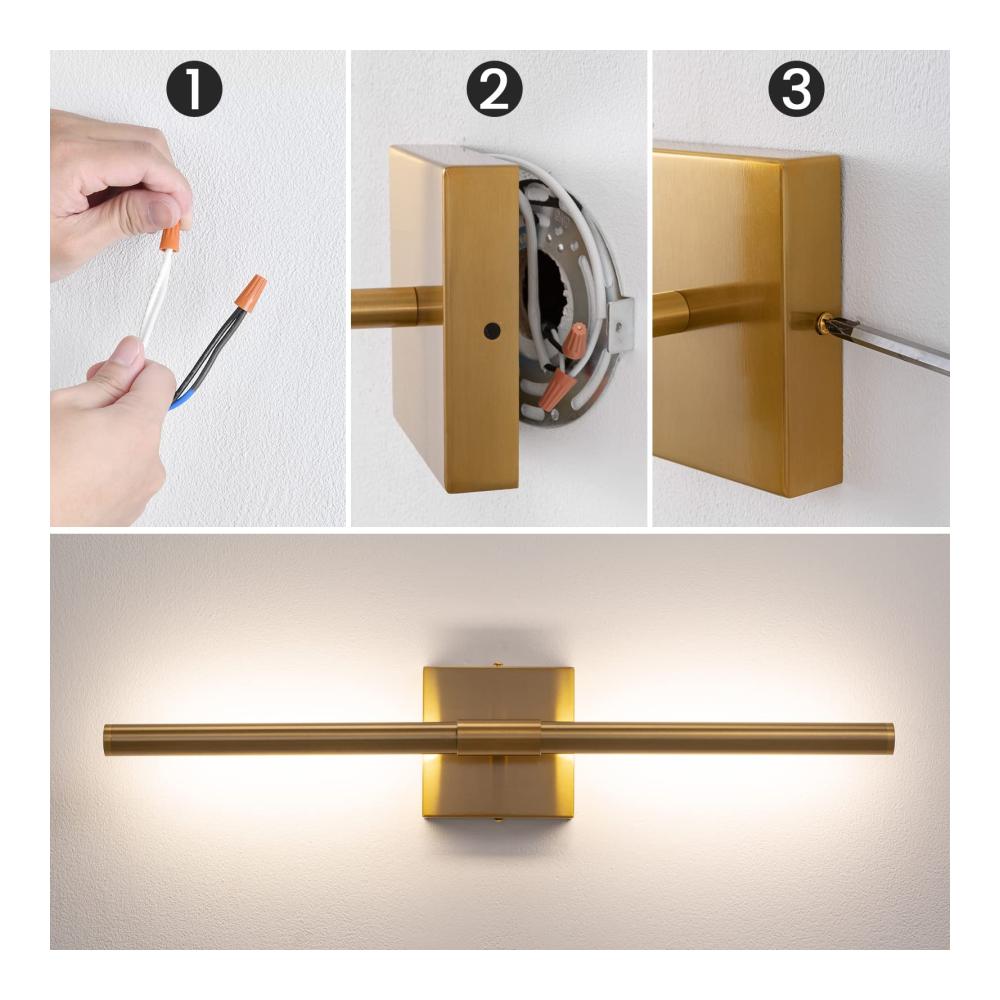 1

2

3