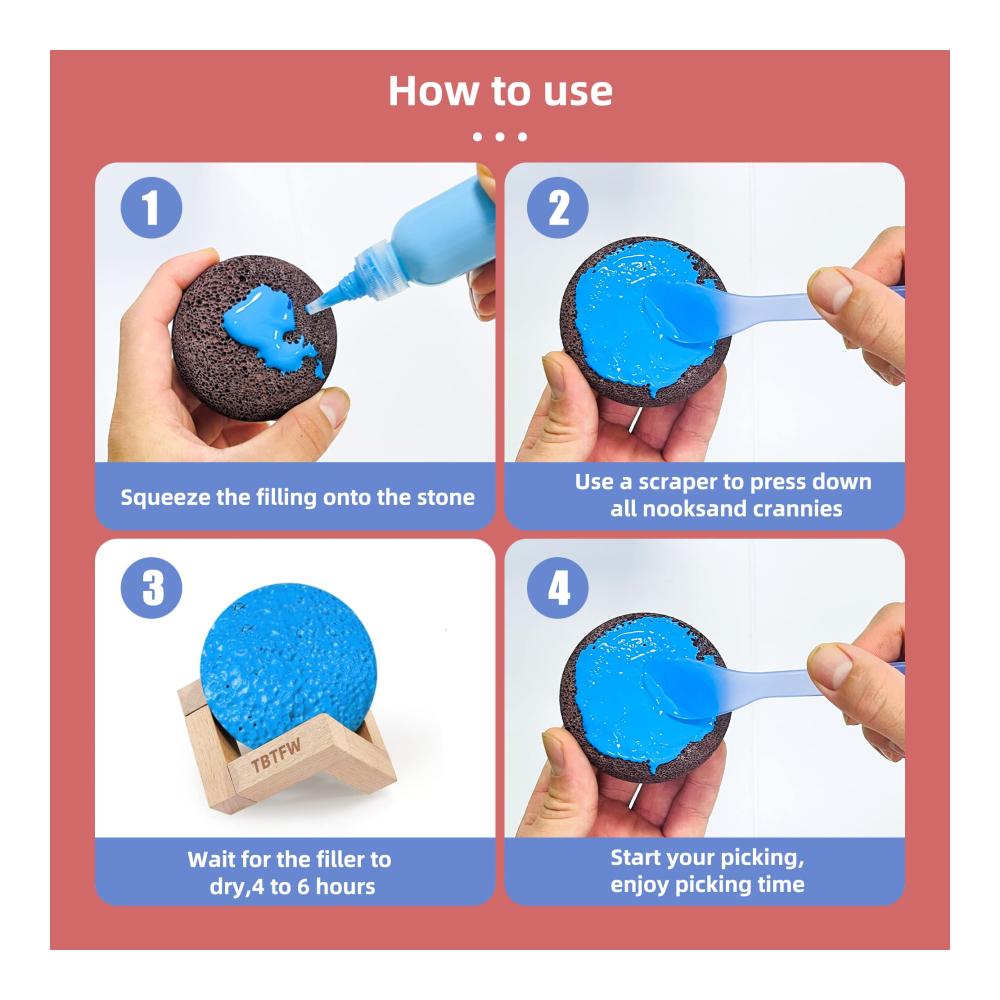 How to use

1

Squeeze the filling onto the stone

2

Use a scraper to press down all nooksand crannies

3

TBTFW

Wait for the filler to dry,4 to 6 hours

4

Start your picking, enjoy picking time