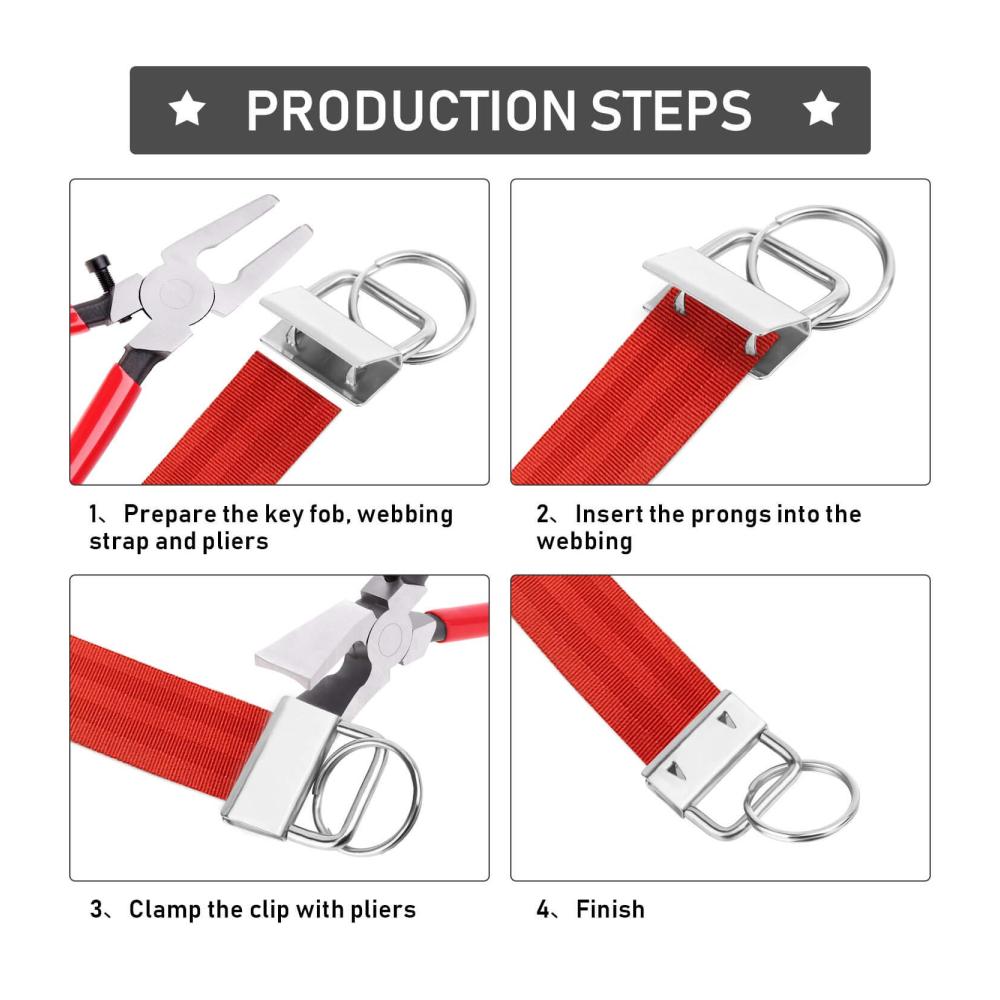 ★ PRODUCTION STEPS ★

1、Prepare the key fob, webbing strap and pliers

2、Insert the prongs into the webbing

3、Clamp the clip with pliers

4、Finish