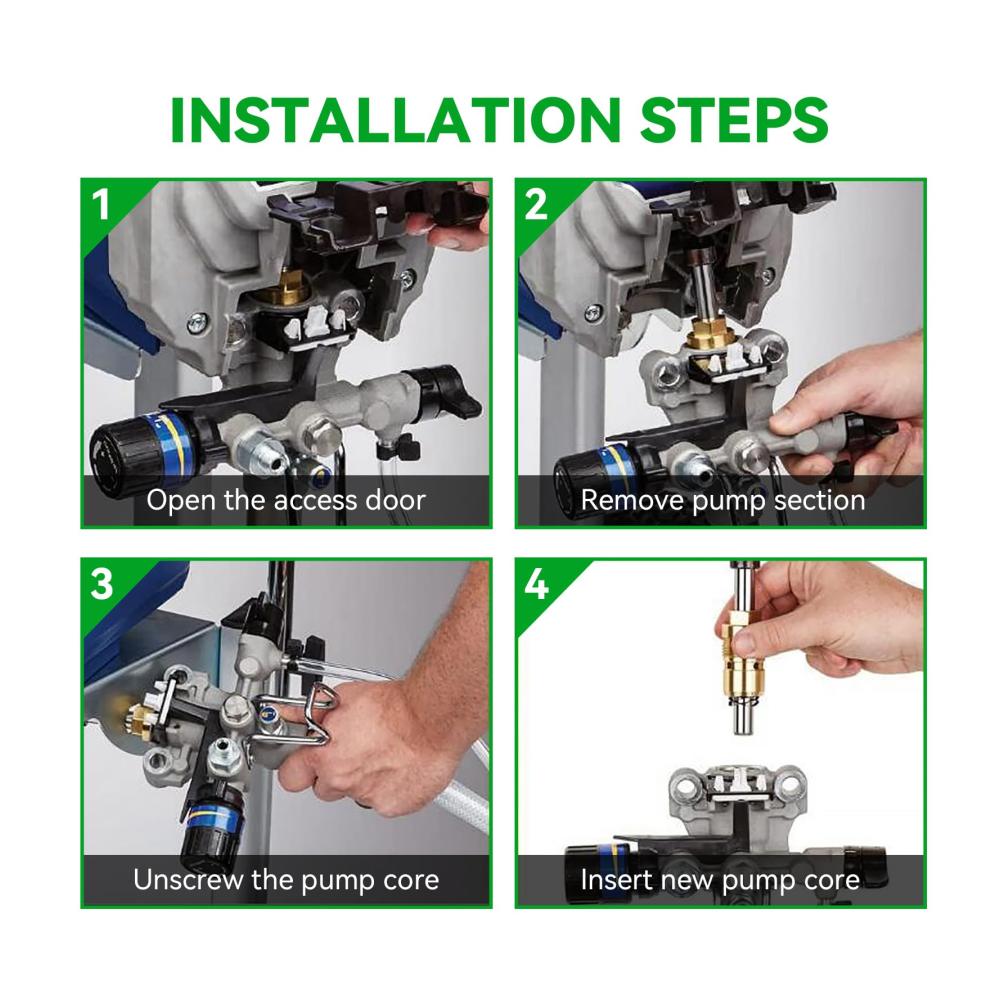 INSTALLATION STEPS

1
Open the access door

2
Remove pump section

3
Unscrew the pump core

4
Insert new pump core