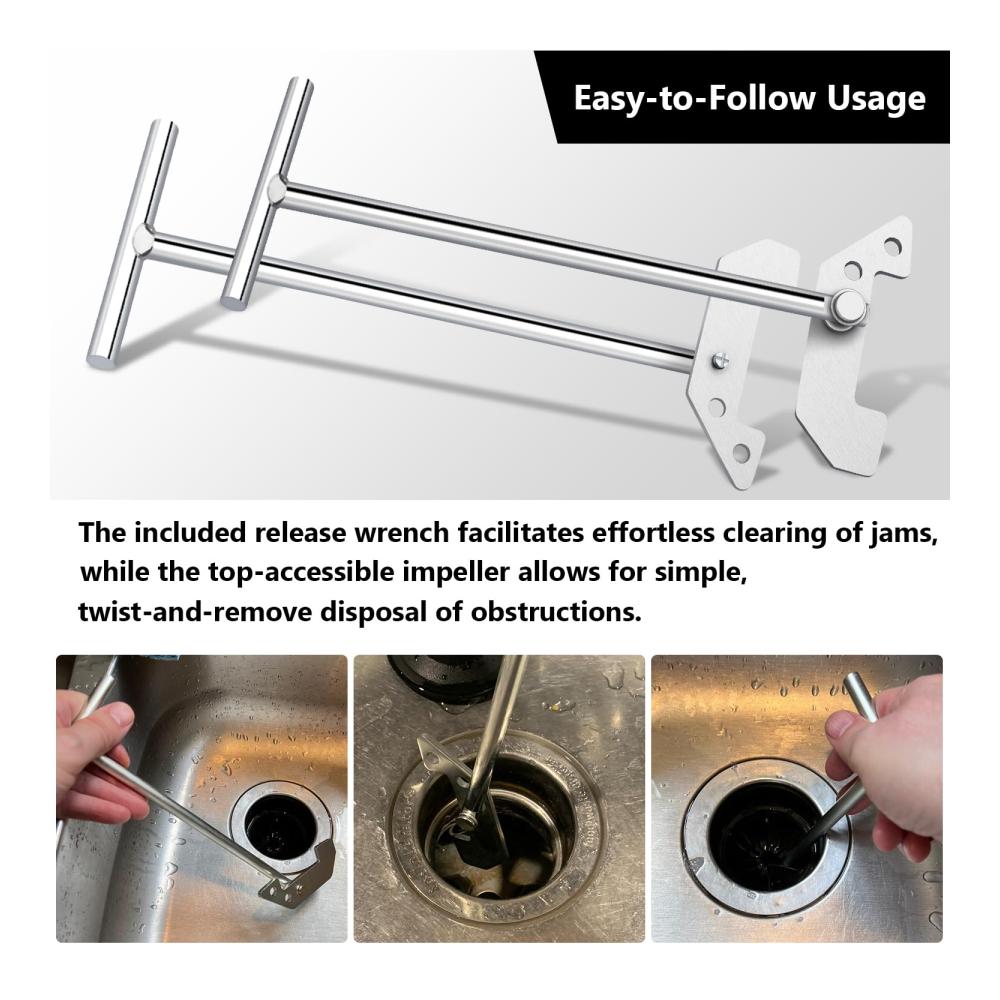 Easy-to-Follow Usage

The included release wrench facilitates effortless clearing of jams, while the top-accessible impeller allows for simple, twist-and-remove disposal of obstructions.