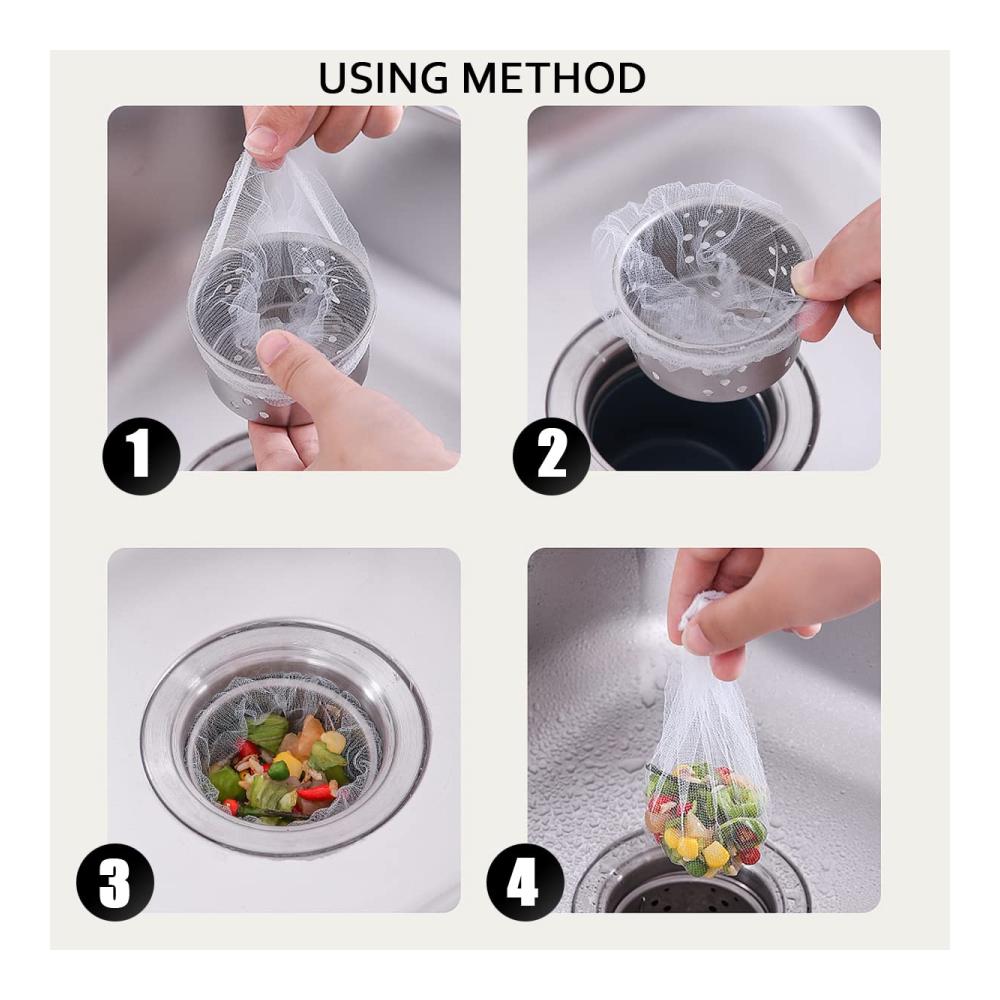 USING METHOD

1

2

3

4