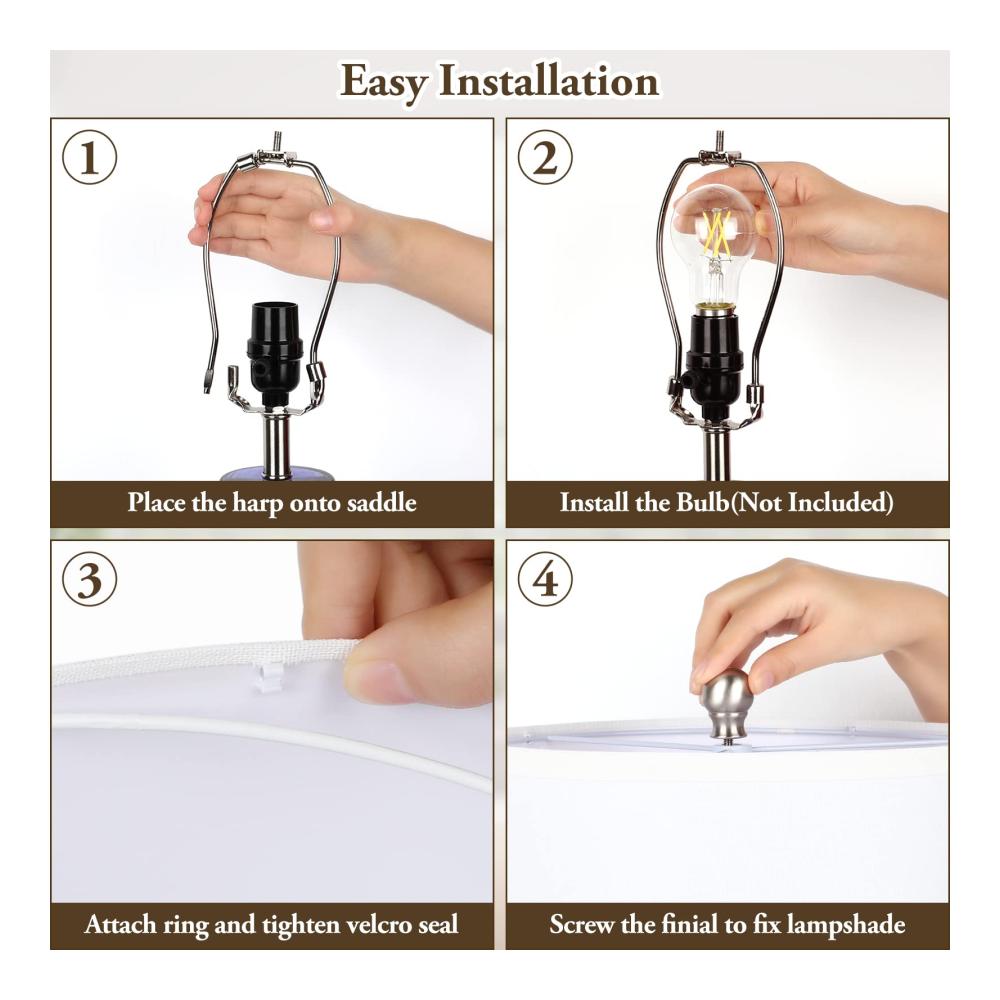 Easy Installation

1

Place the harp onto saddle

2

Install the Bulb(Not Included)

3

Attach ring and tighten velcro seal

4

Screw the finial to fix lampshade