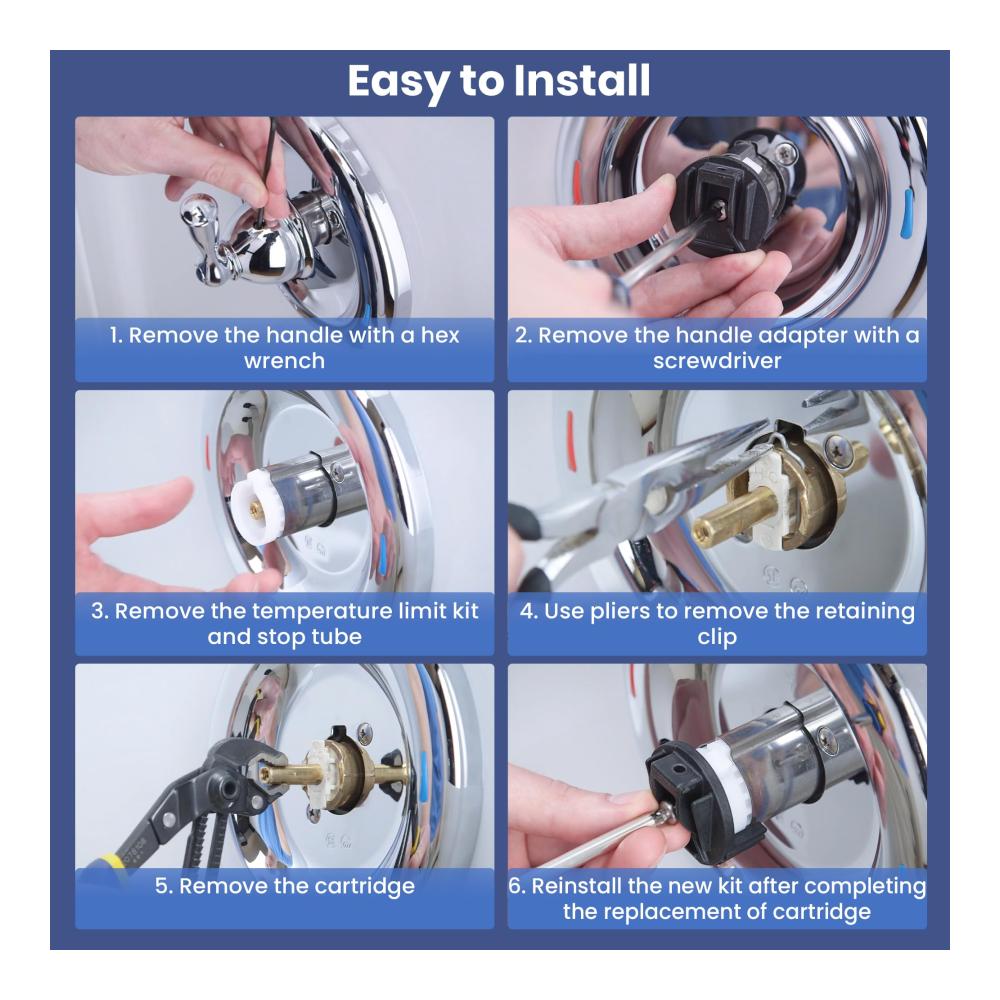 Easy to Install

1. Remove the handle with a hex wrench

2. Remove the handle adapter with a screwdriver

3. Remove the temperature limit kit and stop tube

4. Use pliers to remove the retaining clip

5. Remove the cartridge

6. Reinstall the new kit after completing the replacement of cartridge