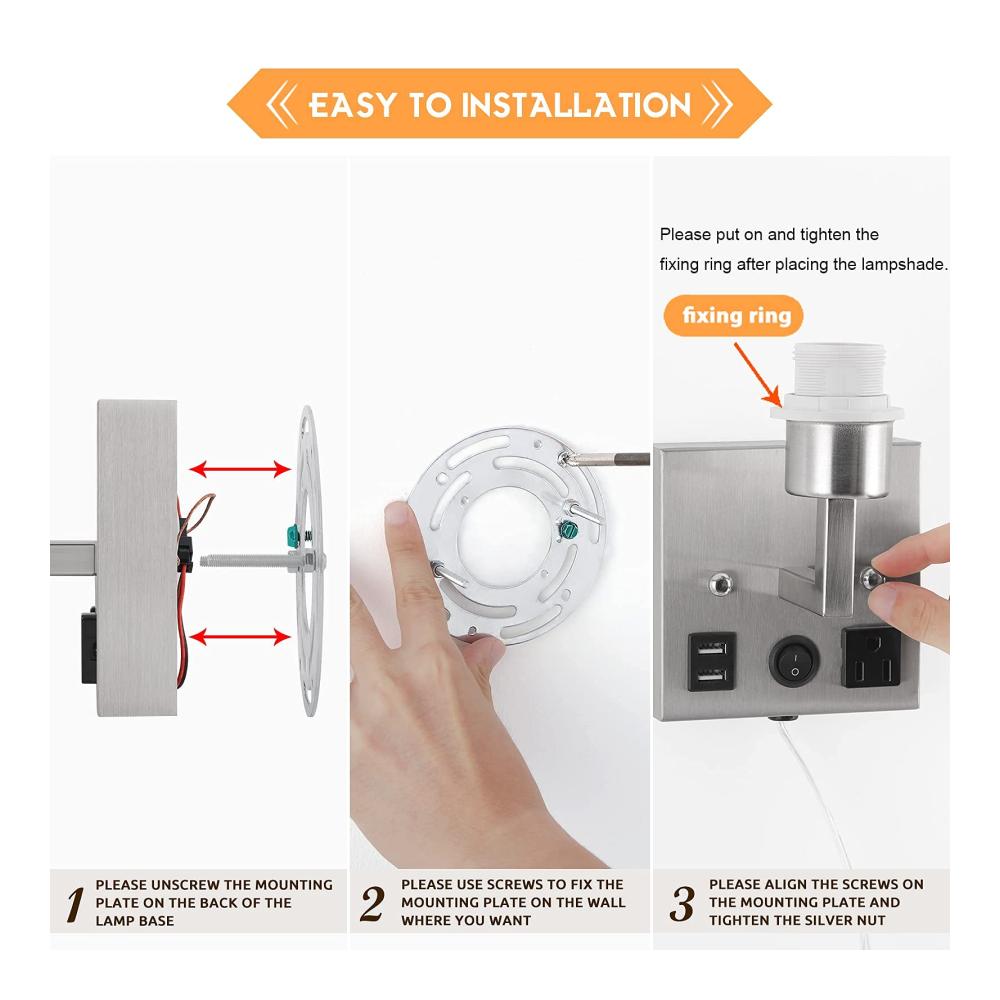 EASY TO INSTALLATION

Please put on and tighten the fixing ring after placing the lampshade.

fixing ring

1 PLEASE UNSCREW THE MOUNTING PLATE ON THE BACK OF THE LAMP BASE

2 PLEASE USE SCREWS TO FIX THE MOUNTING PLATE ON THE WALL WHERE YOU WANT

3 PLEASE ALIGN THE SCREWS ON THE MOUNTING PLATE AND TIGHTEN THE SILVER NUT