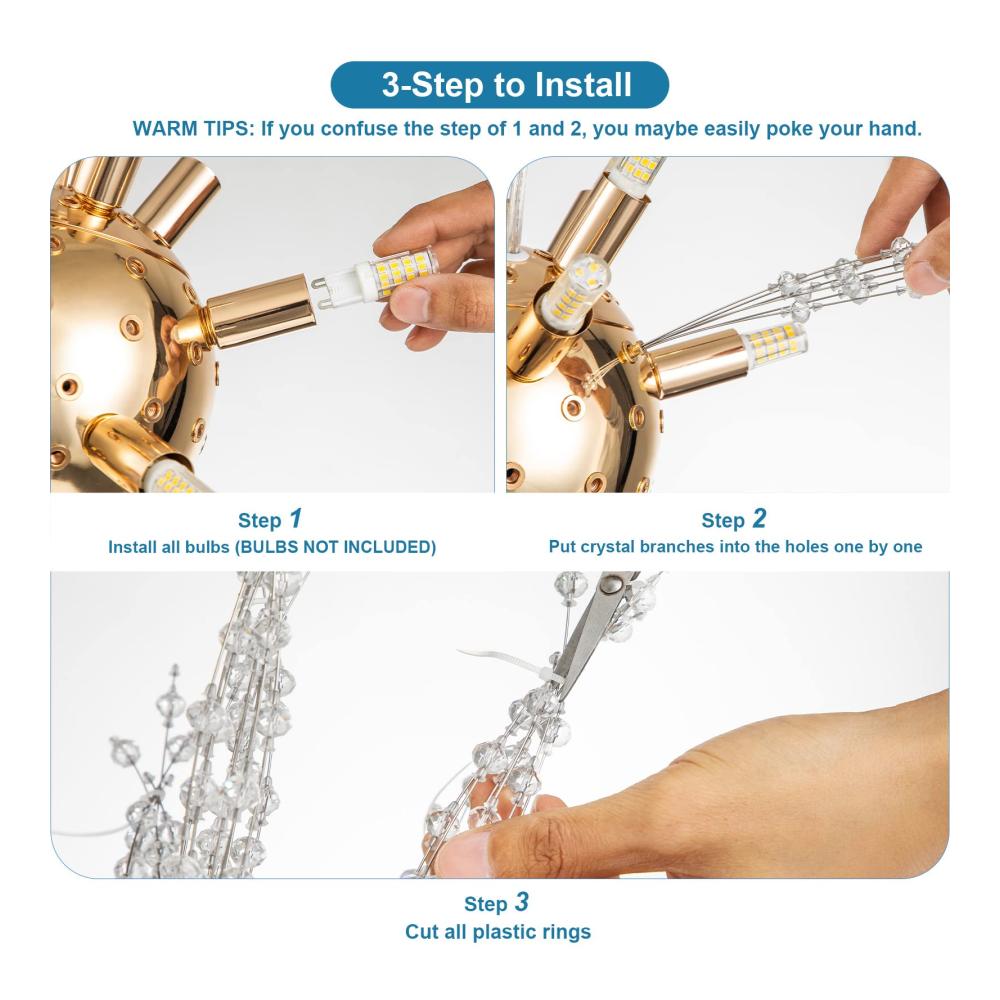 3-Step to Install

WARM TIPS: If you confuse the step of 1 and 2, you maybe easily poke your hand.

Step 1
Install all bulbs (BULBS NOT INCLUDED)

Step 2
Put crystal branches into the holes one by one

Step 3
Cut all plastic rings