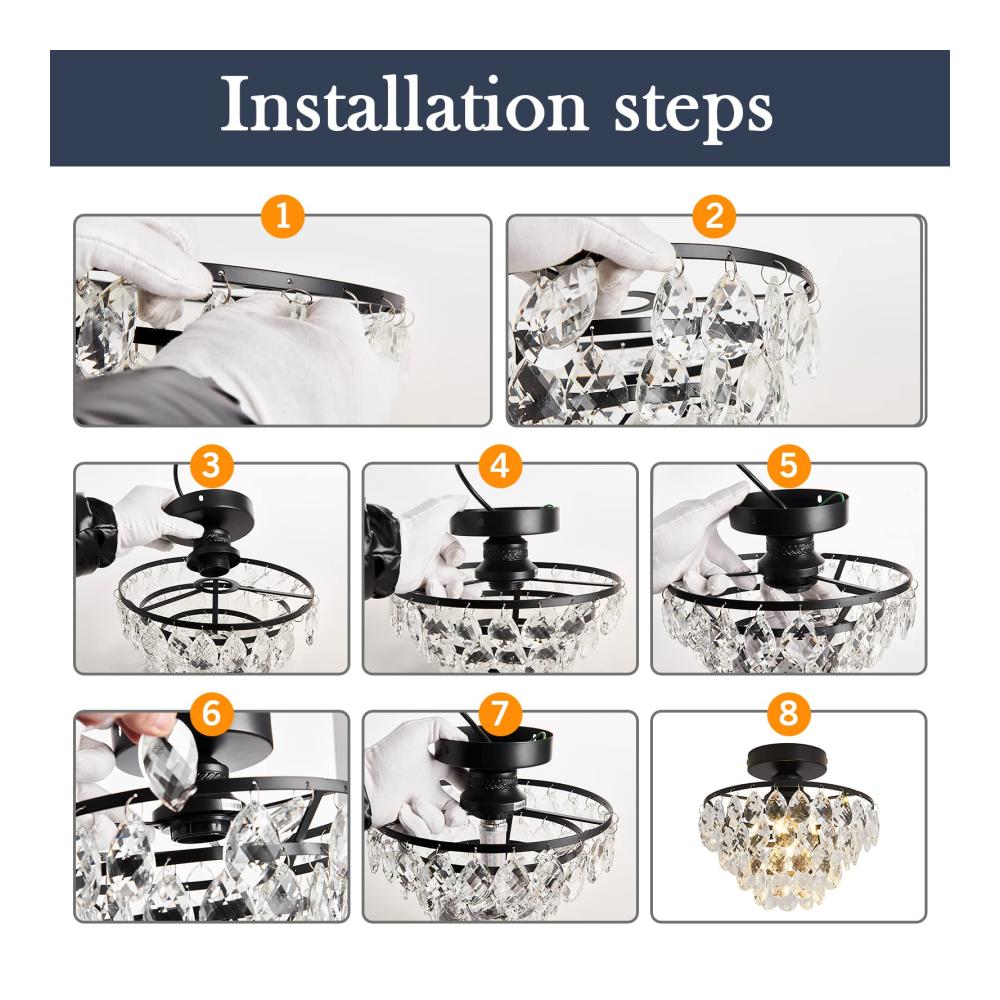 Installation steps

1

2

3

4

5

6

7

8