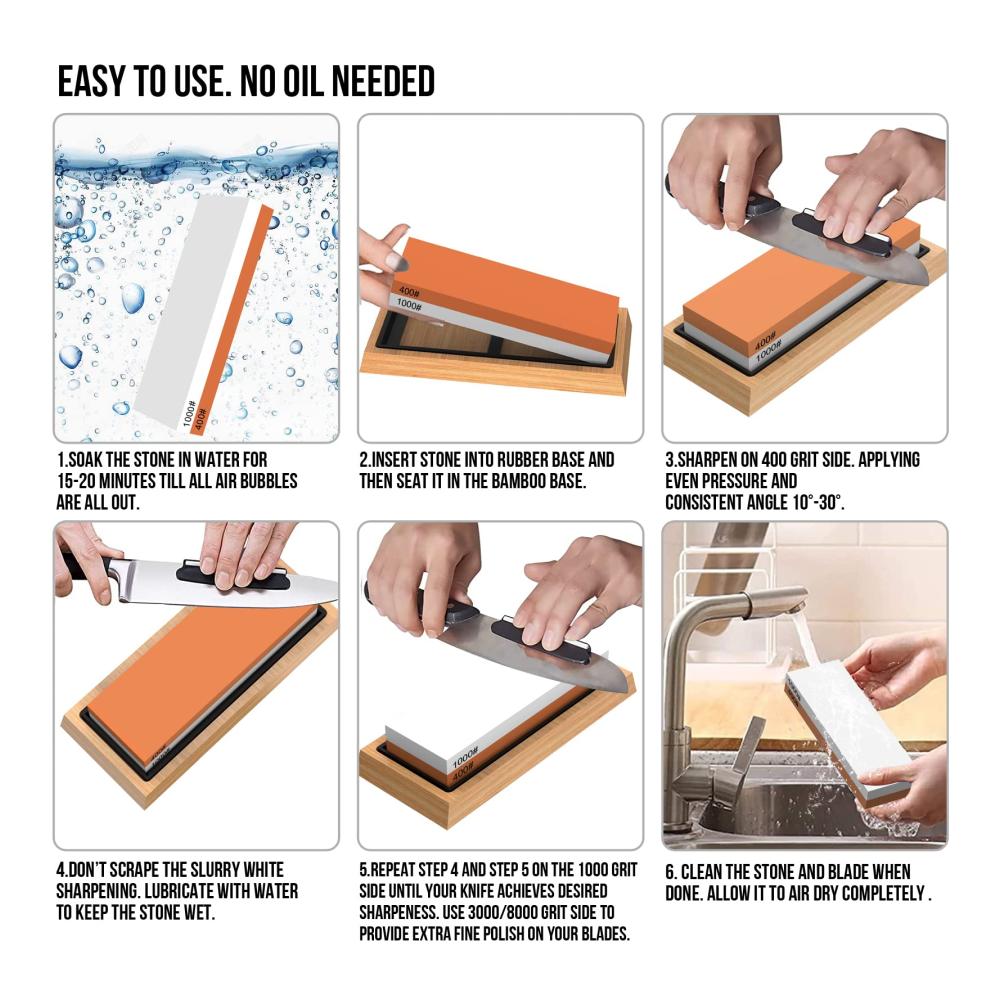 EASY TO USE. NO OIL NEEDED

1000#
400#

1.SOAK THE STONE IN WATER FOR 15-20 MINUTES TILL ALL AIR BUBBLES ARE ALL OUT.

400#
1000#

2.INSERT STONE INTO RUBBER BASE AND THEN SEAT IT IN THE BAMBOO BASE.

400#
1000#

3.SHARPEN ON 400 GRIT SIDE. APPLYING EVEN PRESSURE AND CONSISTENT ANGLE 10°-30°.

4.DON'T SCRAPE THE SLURRY WHITE SHARPENING. LUBRICATE WITH WATER TO KEEP THE STONE WET.

1000#
400#

5.REPEAT STEP 4 AND STEP 5 ON THE 1000 GRIT SIDE UNTIL YOUR KNIFE ACHIEVES DESIRED SHARPENESS. USE 3000/8000 GRIT SIDE TO PROVIDE EXTRA FINE POLISH ON YOUR BLADES.

6. CLEAN THE STONE AND BLADE WHEN DONE. ALLOW IT TO AIR DRY COMPLETELY .