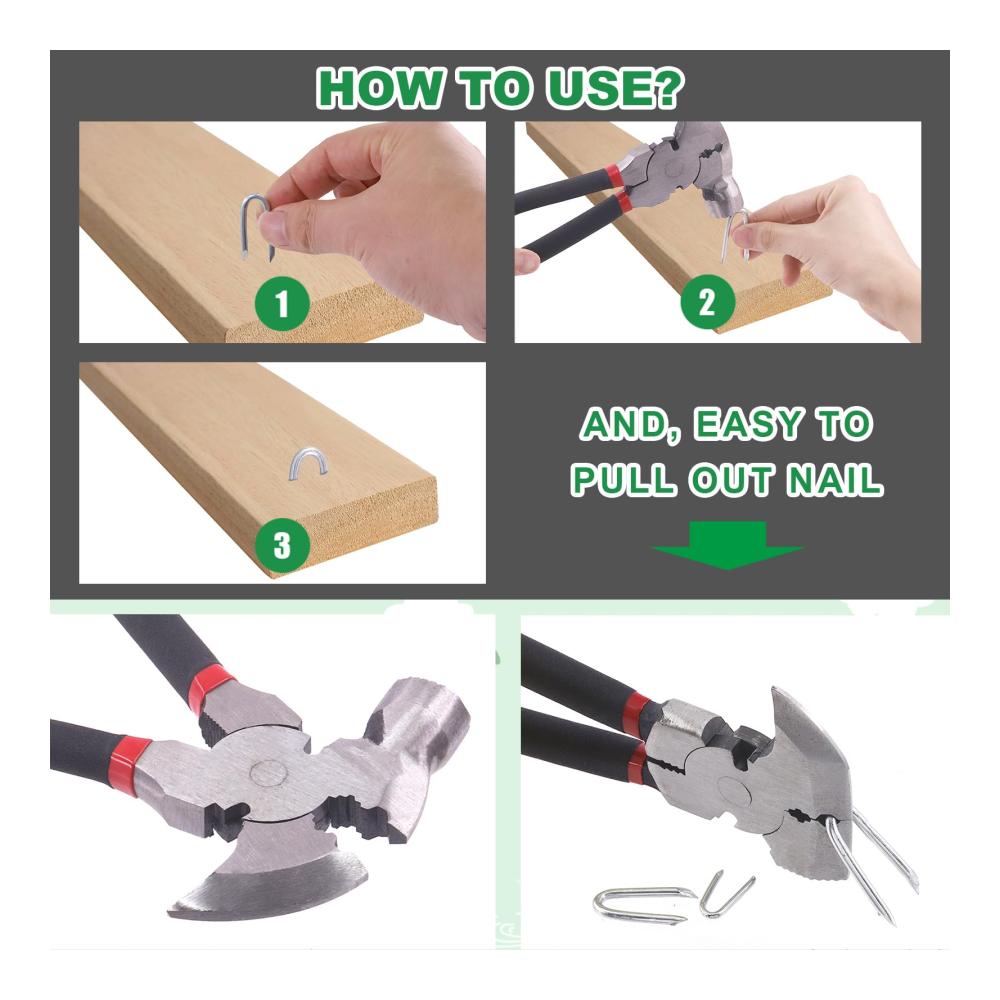 HOW TO USE?

1

2

3

AND, EASY TO PULL OUT NAIL