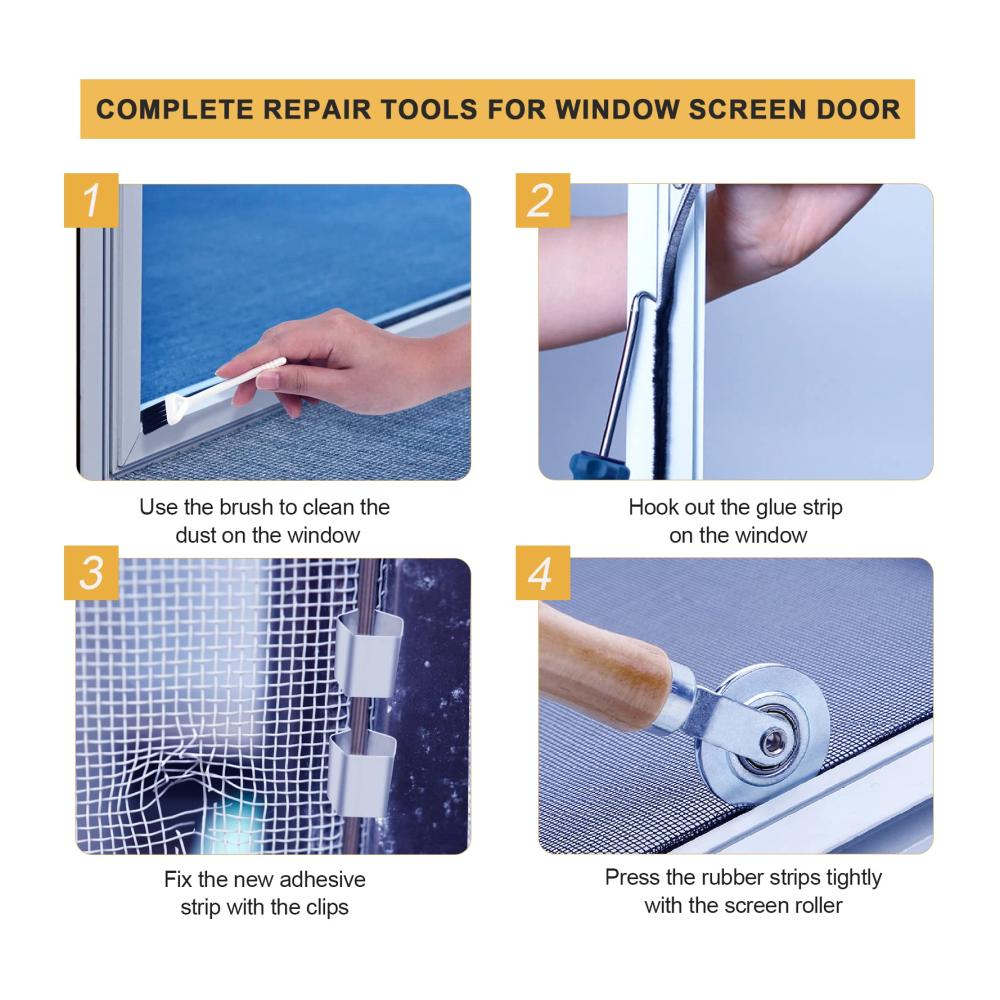 COMPLETE REPAIR TOOLS FOR WINDOW SCREEN DOOR

1

Use the brush to clean the dust on the window

2

Hook out the glue strip on the window

3

Fix the new adhesive strip with the clips

4

Press the rubber strips tightly with the screen roller