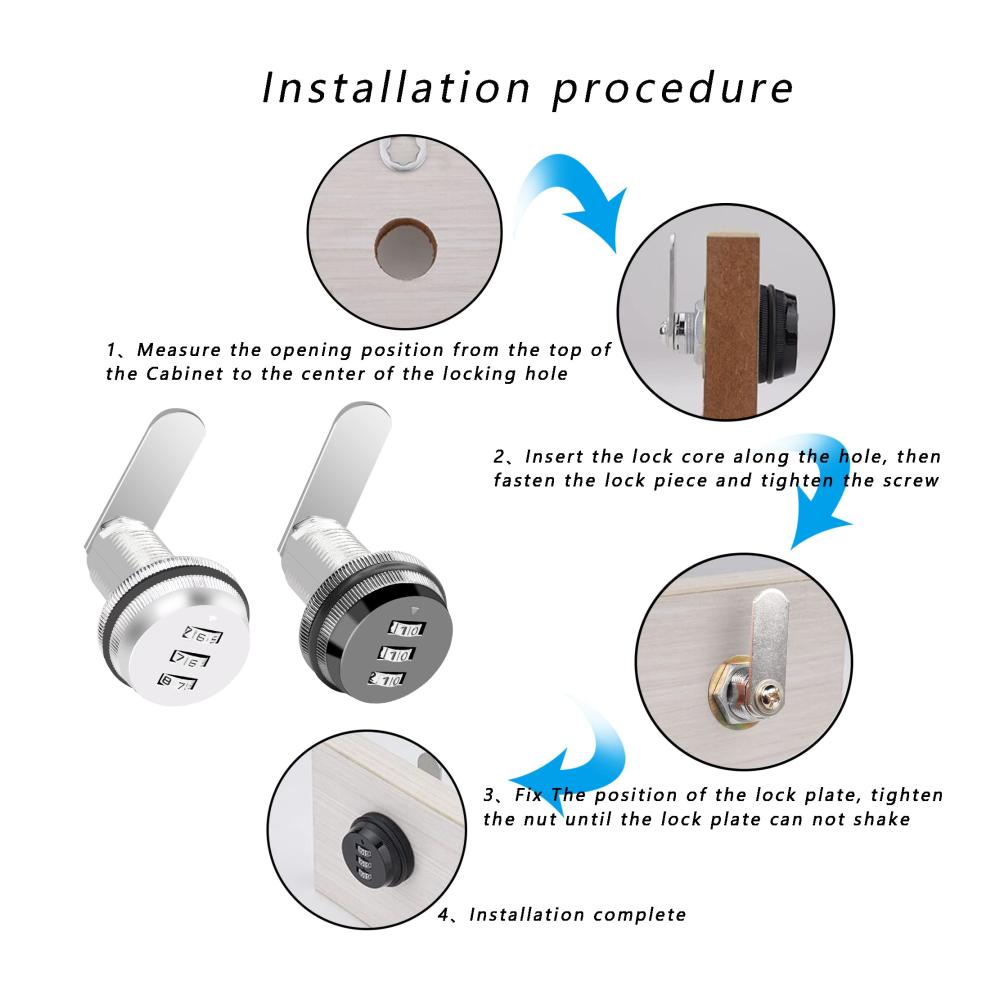 Installation procedure

1、Measure the opening position from the top of the Cabinet to the center of the locking hole

2、Insert the lock core along the hole, then fasten the lock piece and tighten the screw

3、Fix The position of the lock plate, tighten the nut until the lock plate can not shake

4、Installation complete