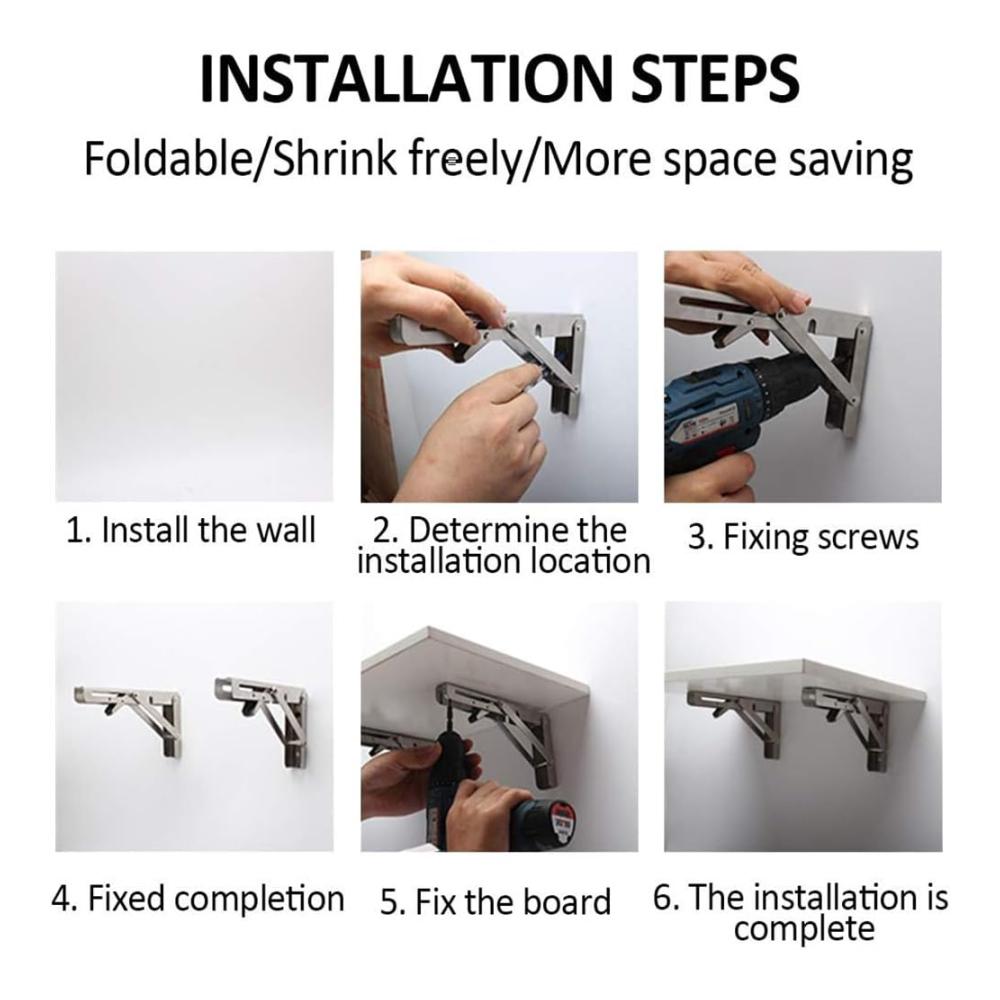 INSTALLATION STEPS

Foldable/Shrink freely/More space saving

1. Install the wall

2. Determine the installation location

3. Fixing screws

4. Fixed completion

5. Fix the board

6. The installation is complete