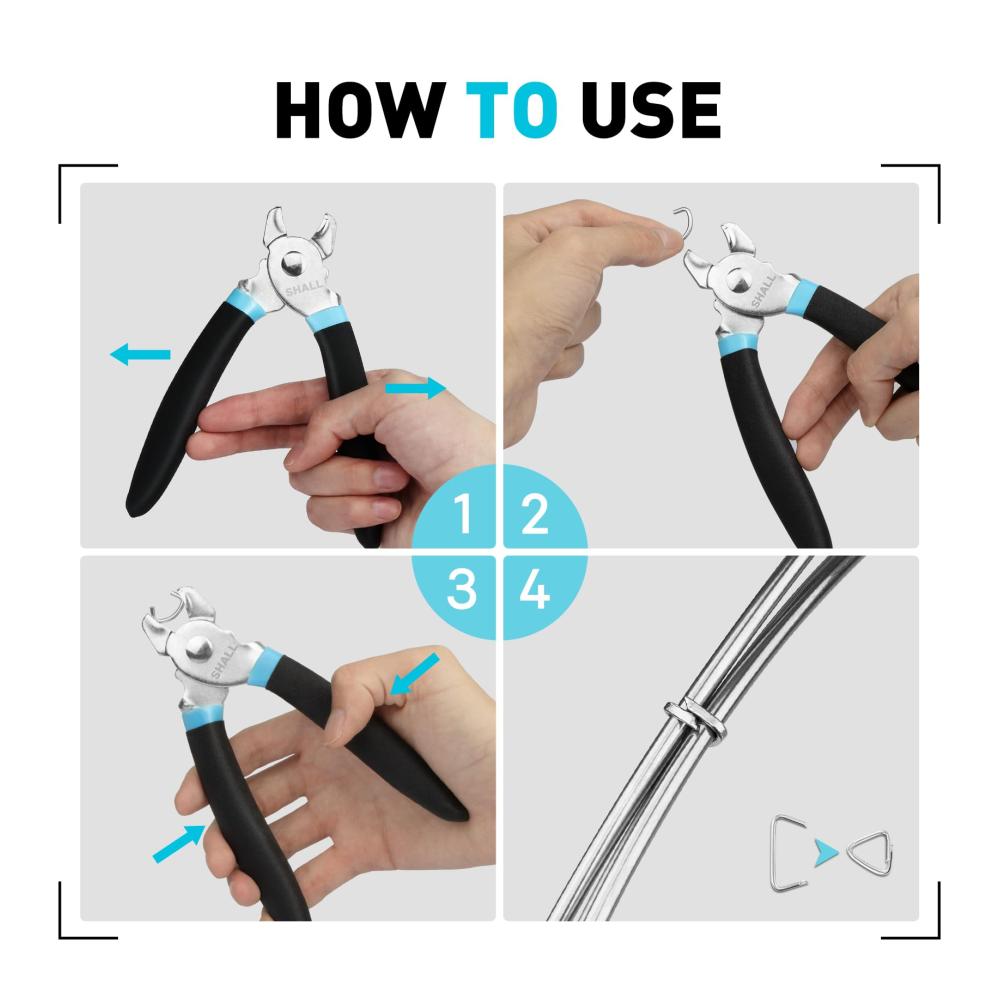 HOW TO USE

SHALL

SHALL

1 2
3 4

SHALL