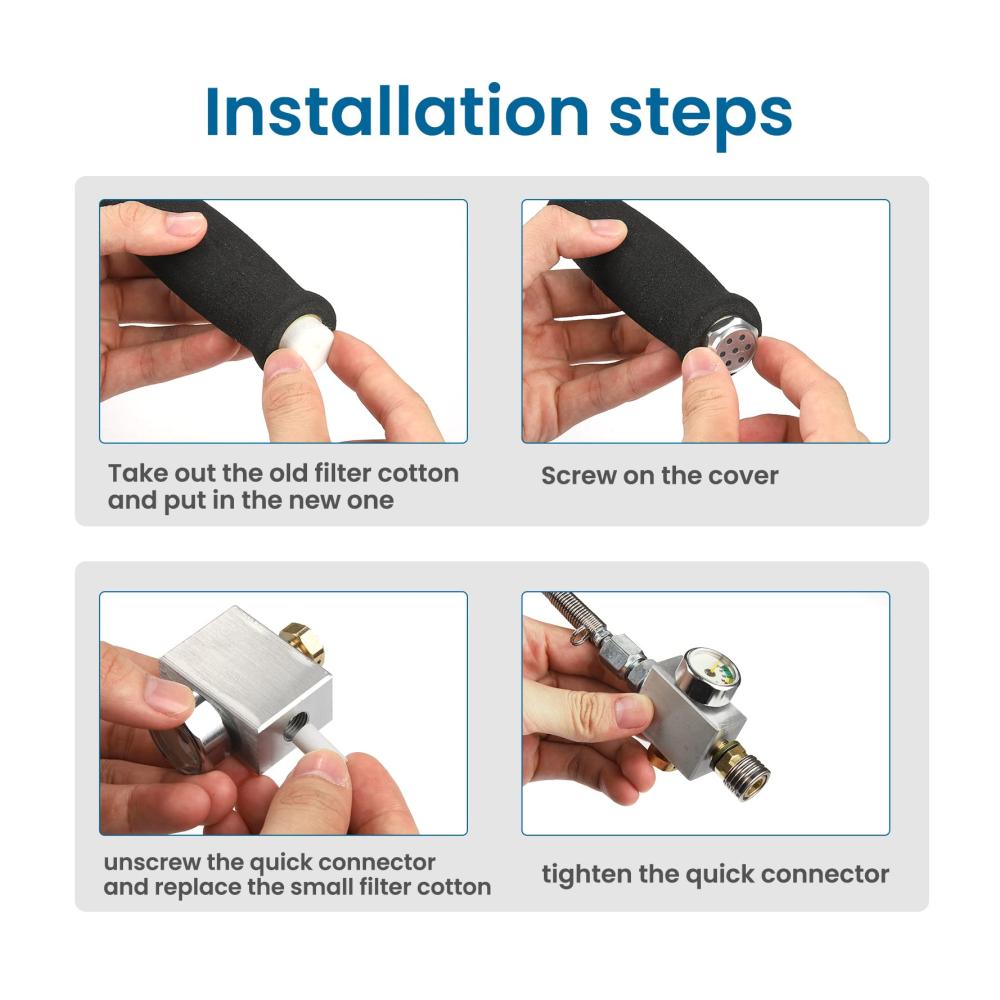 Installation steps

Take out the old filter cotton and put in the new one

Screw on the cover

unscrew the quick connector and replace the small filter cotton

tighten the quick connector