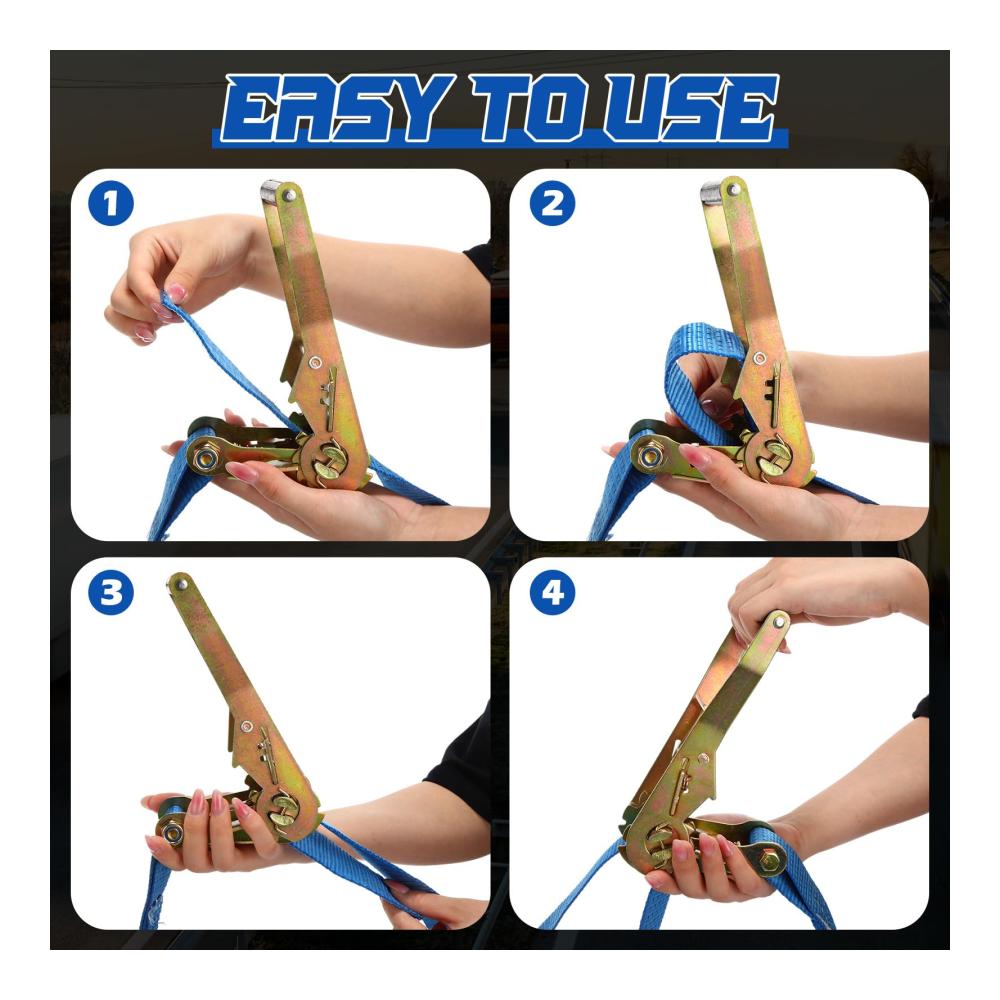 EASY TO USE

1

2

3

4