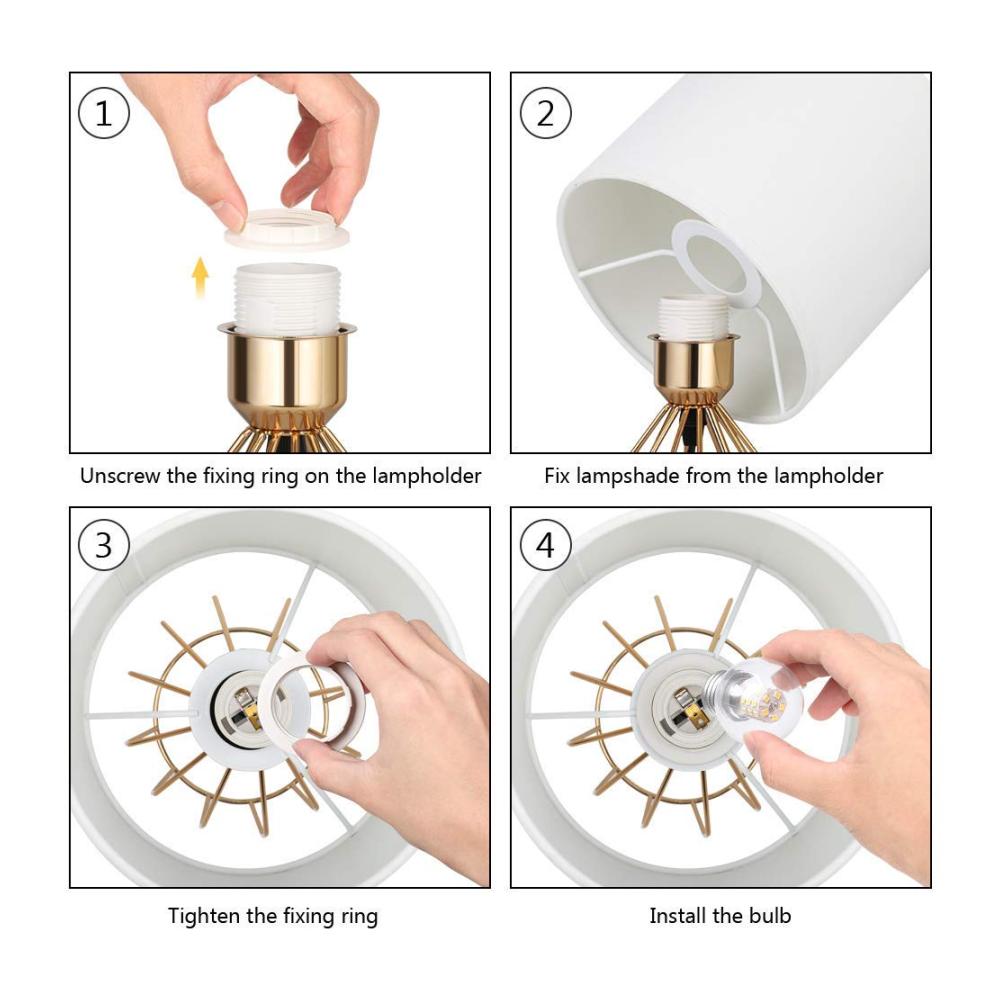 1

Unscrew the fixing ring on the lampholder

2

Fix lampshade from the lampholder

3

Tighten the fixing ring

4

Install the bulb