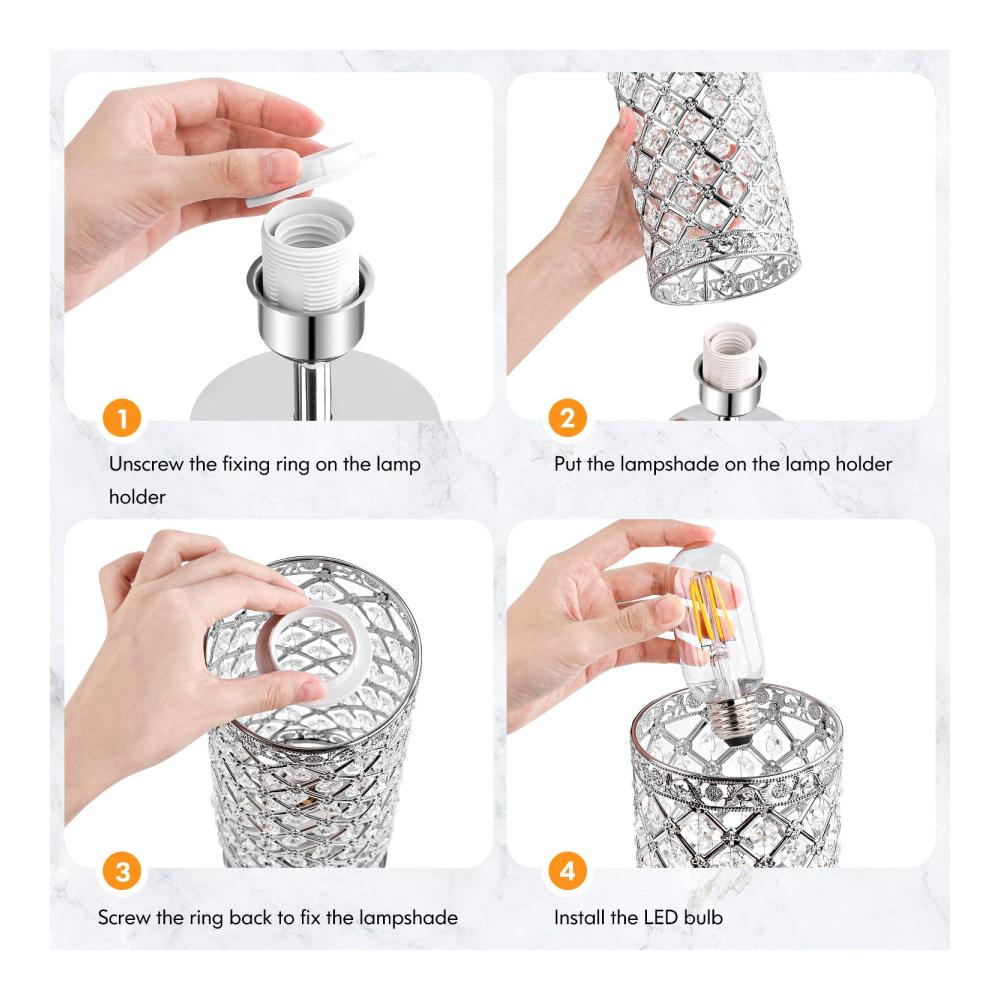 1

Unscrew the fixing ring on the lamp holder

2

Put the lampshade on the lamp holder

3

Screw the ring back to fix the lampshade

4

Install the LED bulb