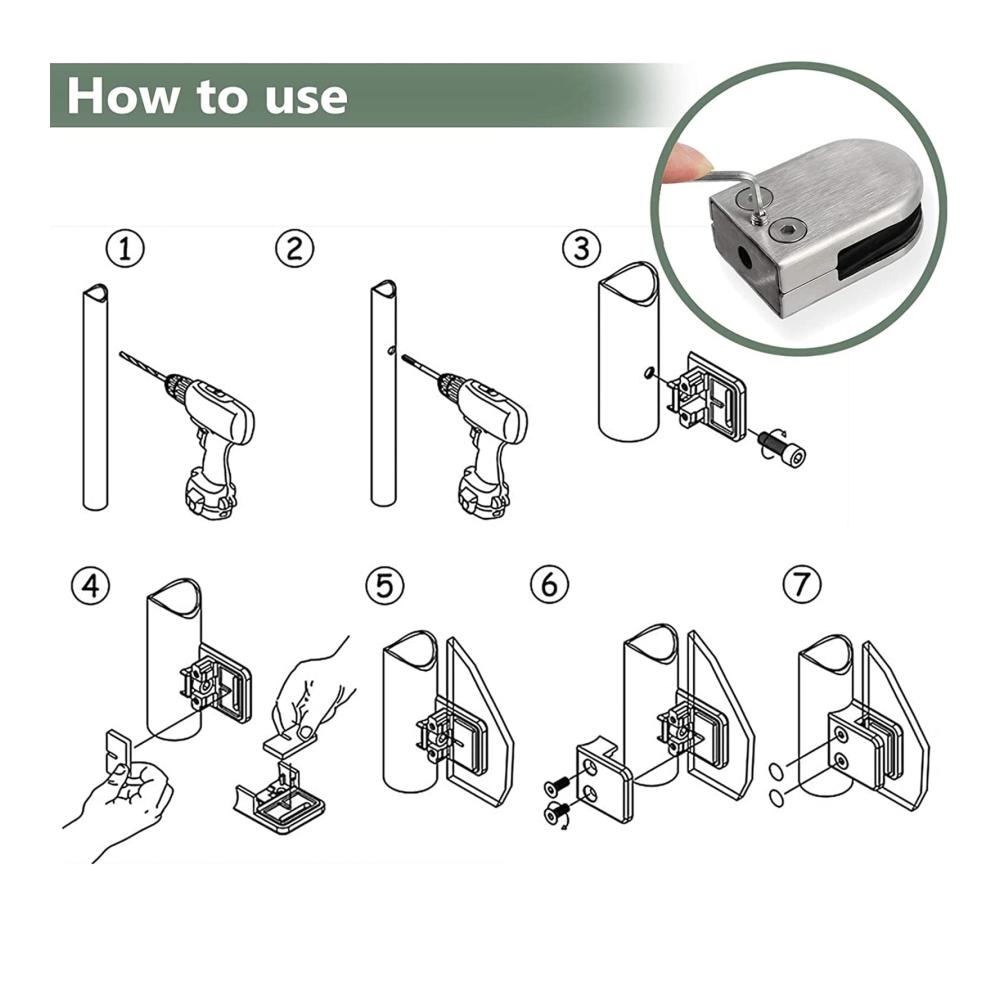 How to use

①

②

③

④

⑤

⑥

⑦