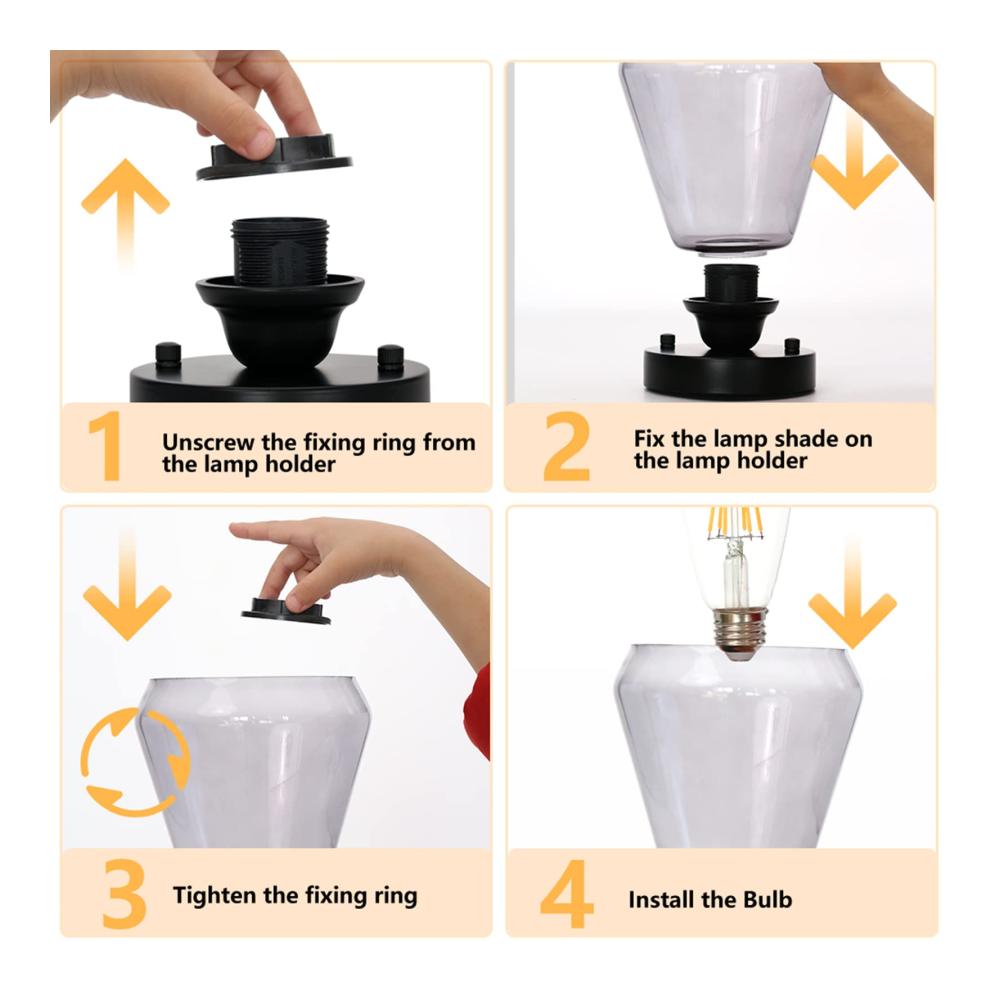 1 Unscrew the fixing ring from the lamp holder

2 Fix the lamp shade on the lamp holder

3 Tighten the fixing ring

4 Install the Bulb