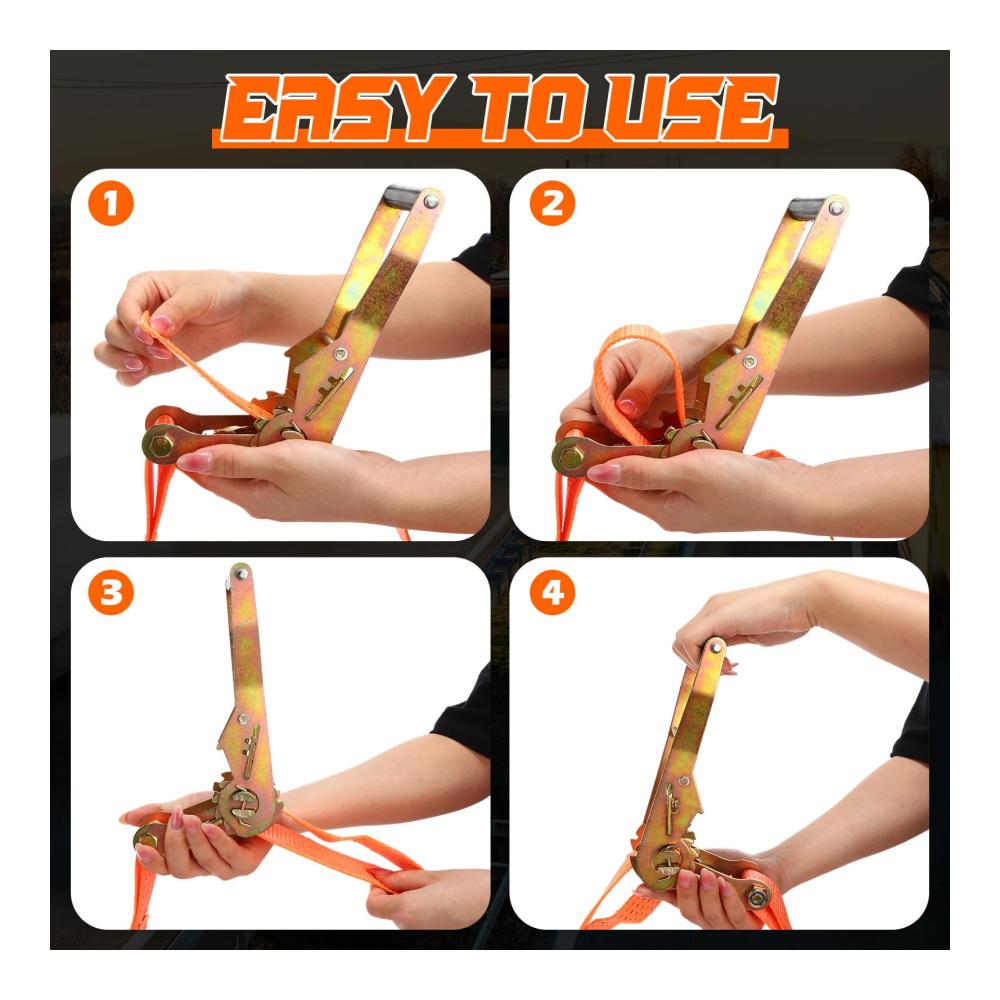 EASY TO USE

1

2

3

4