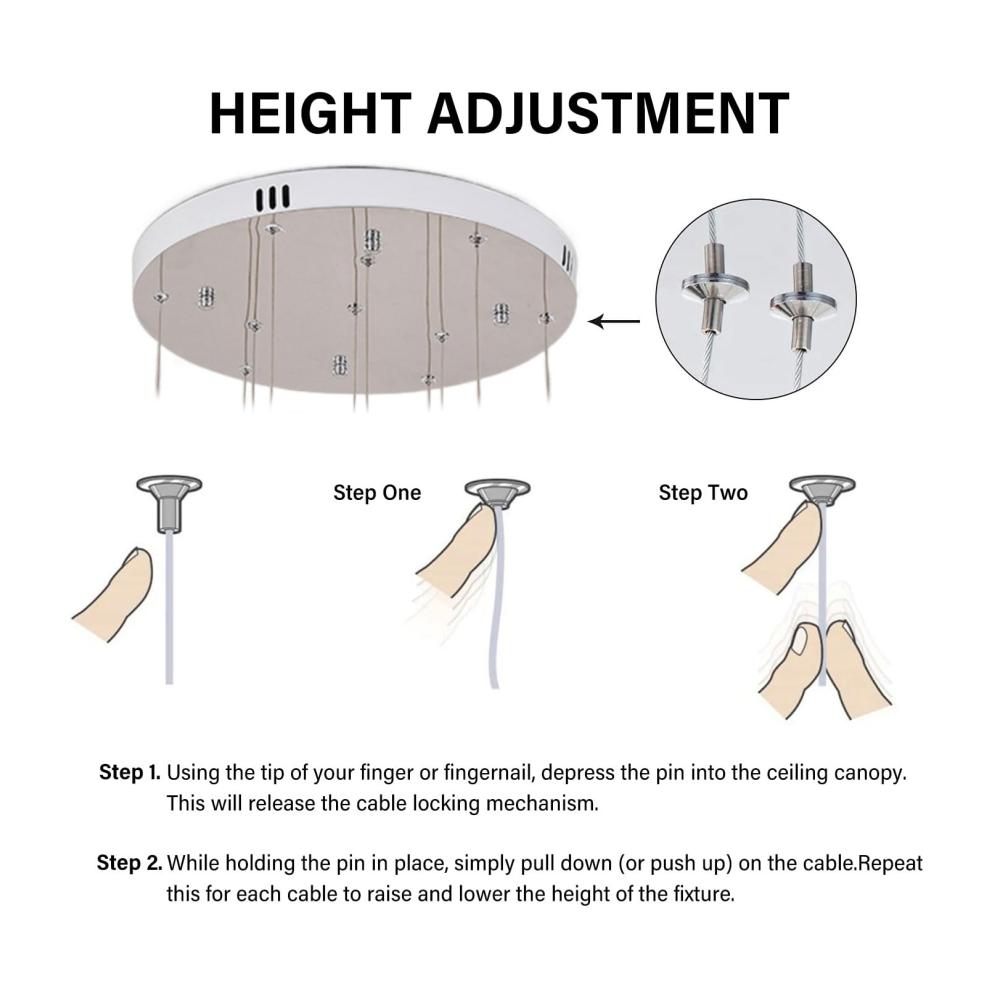 HEIGHT ADJUSTMENT

Step One

Step Two

Step 1. Using the tip of your finger or fingernail, depress the pin into the ceiling canopy. This will release the cable locking mechanism.

Step 2. While holding the pin in place, simply pull down (or push up) on the cable.Repeat this for each cable to raise and lower the height of the fixture.