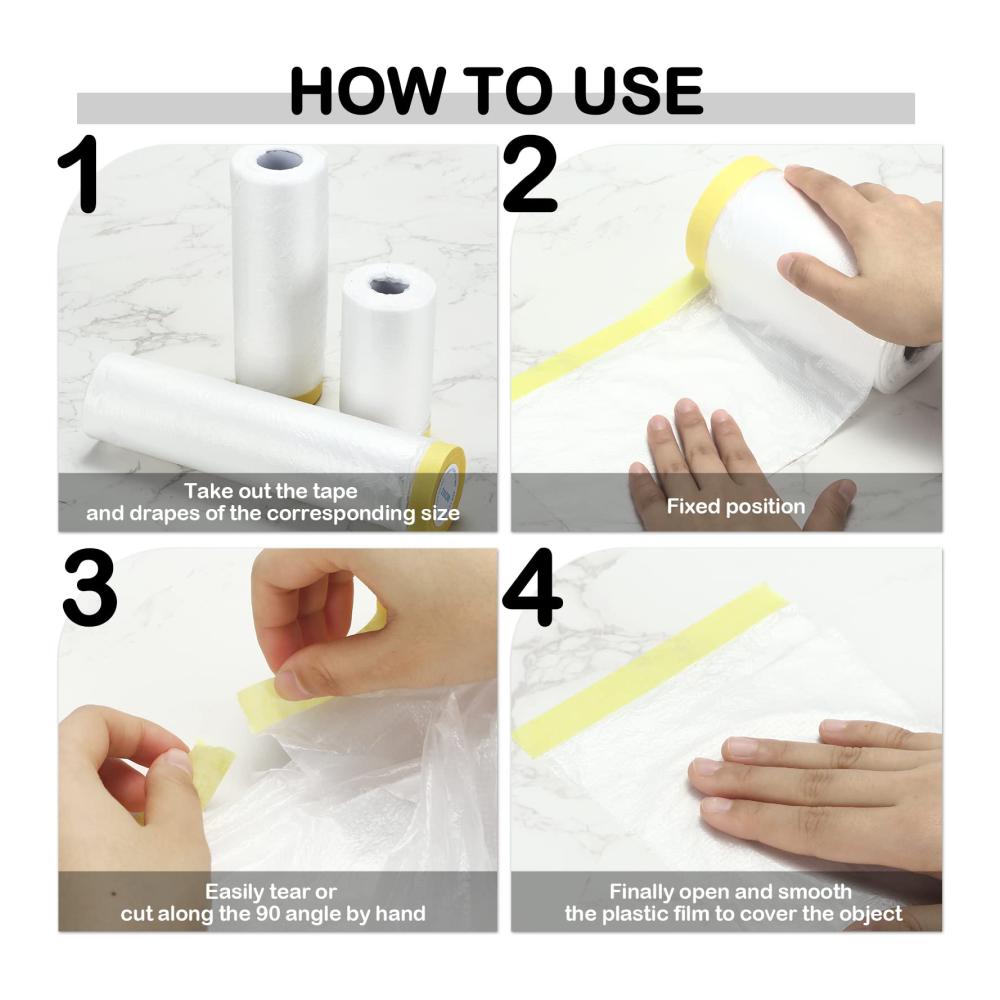 HOW TO USE

1

Take out the tape
and drapes of the corresponding size

2

Fixed position

3

Easily tear or
cut along the 90 angle by hand

4

Finally open and smooth
the plastic film to cover the object