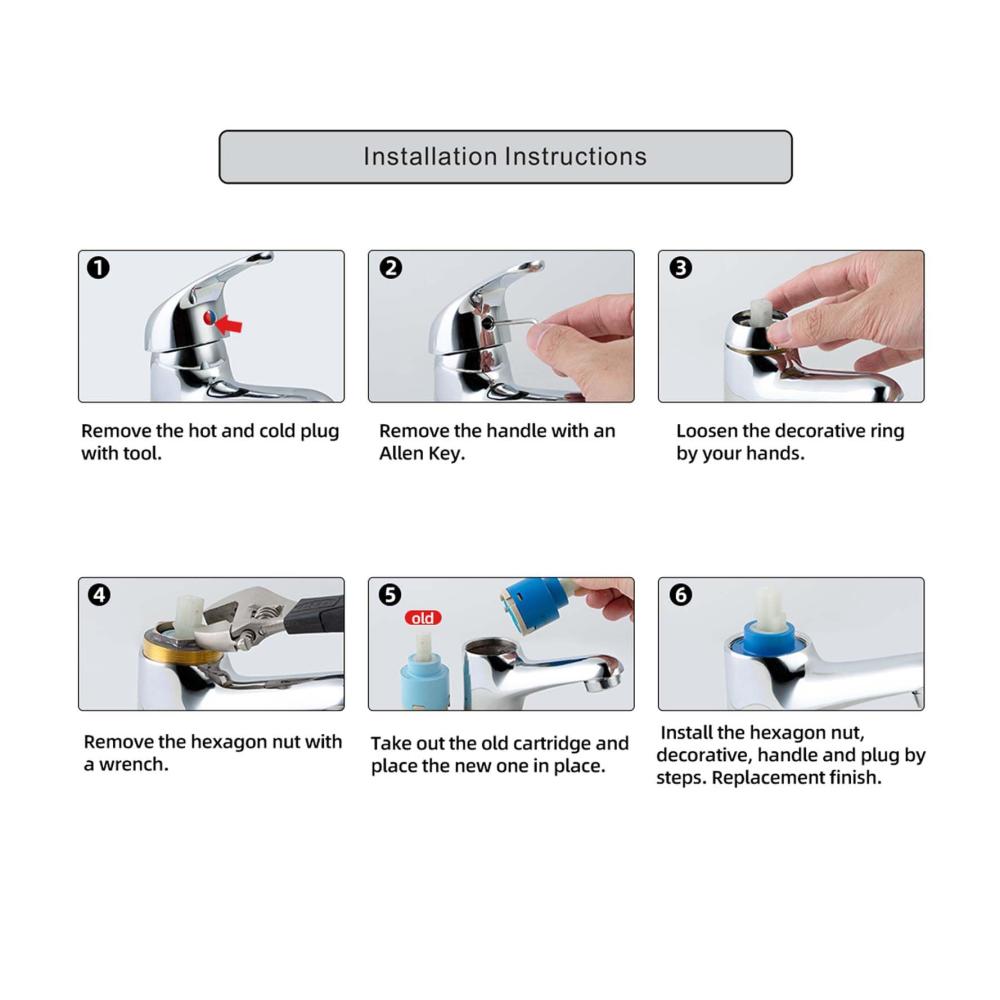 Installation Instructions

1

Remove the hot and cold plug with tool.

2

Remove the handle with an Allen Key.

3

Loosen the decorative ring by your hands.

4

Remove the hexagon nut with a wrench.

5

old

Take out the old cartridge and place the new one in place.

6

Install the hexagon nut, decorative, handle and plug by steps. Replacement finish.