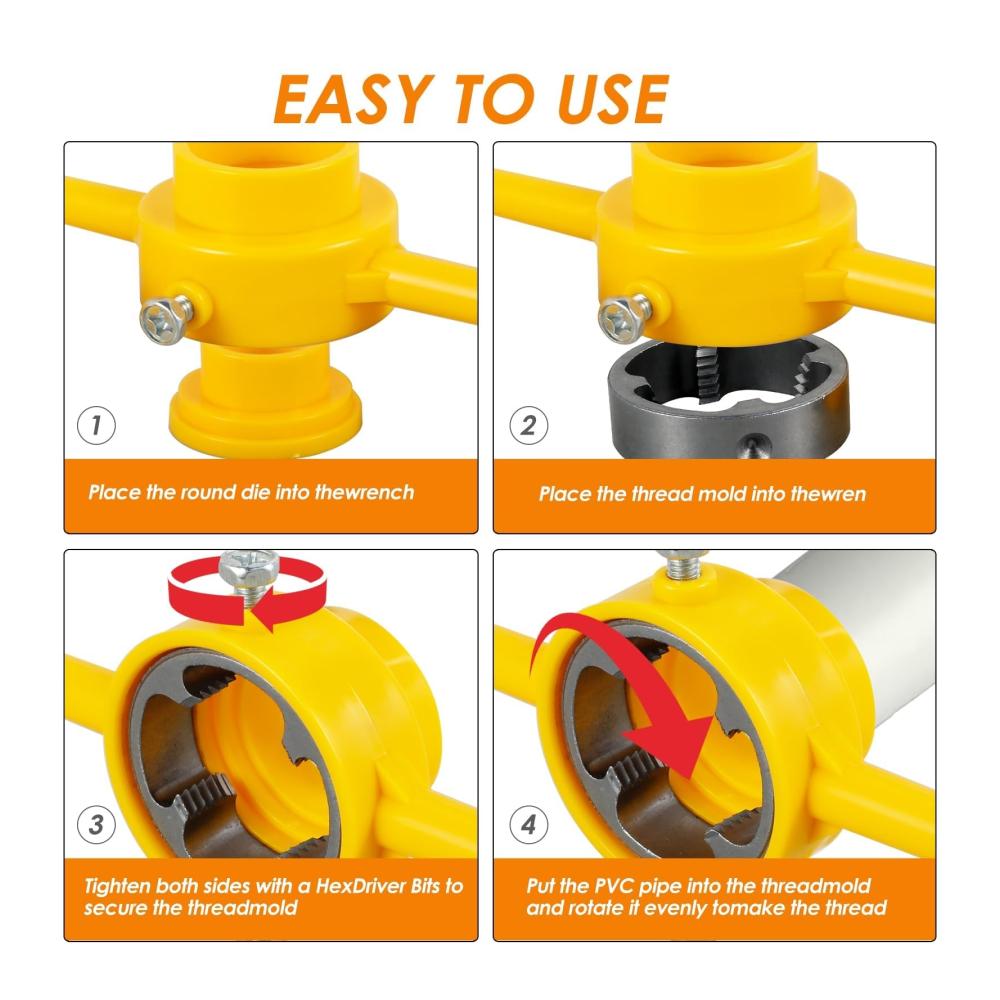 EASY TO USE

1

Place the round die into thewrench

2

Place the thread mold into thewren

3

Tighten both sides with a HexDriver Bits to secure the threadmold

4

Put the PVC pipe into the threadmold and rotate it evenly tomake the thread