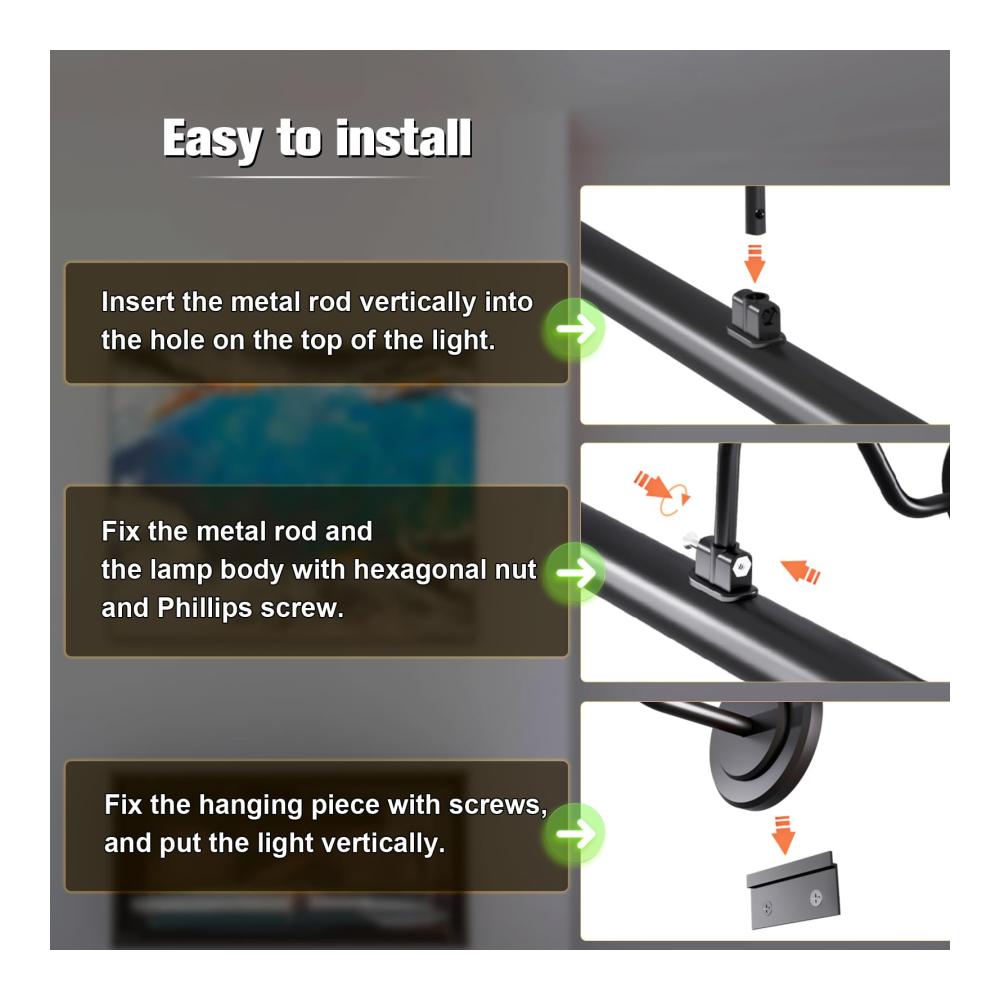 Easy to install

Insert the metal rod vertically into the hole on the top of the light.

Fix the metal rod and the lamp body with hexagonal nut and Phillips screw.

Fix the hanging piece with screws, and put the light vertically.