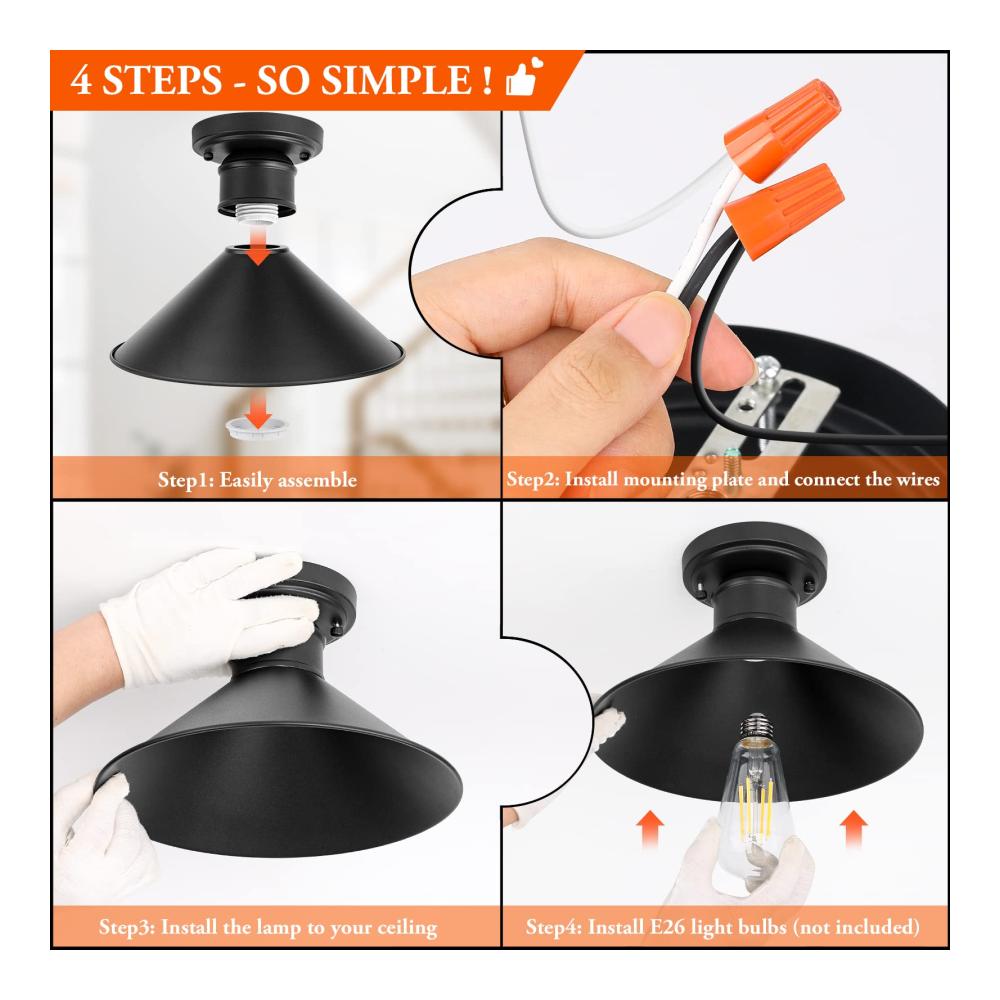 4 STEPS - SO SIMPLE !

Step1: Easily assemble

Step2: Install mounting plate and connect the wires

Step3: Install the lamp to your ceiling

Step4: Install E26 light bulbs (not included)