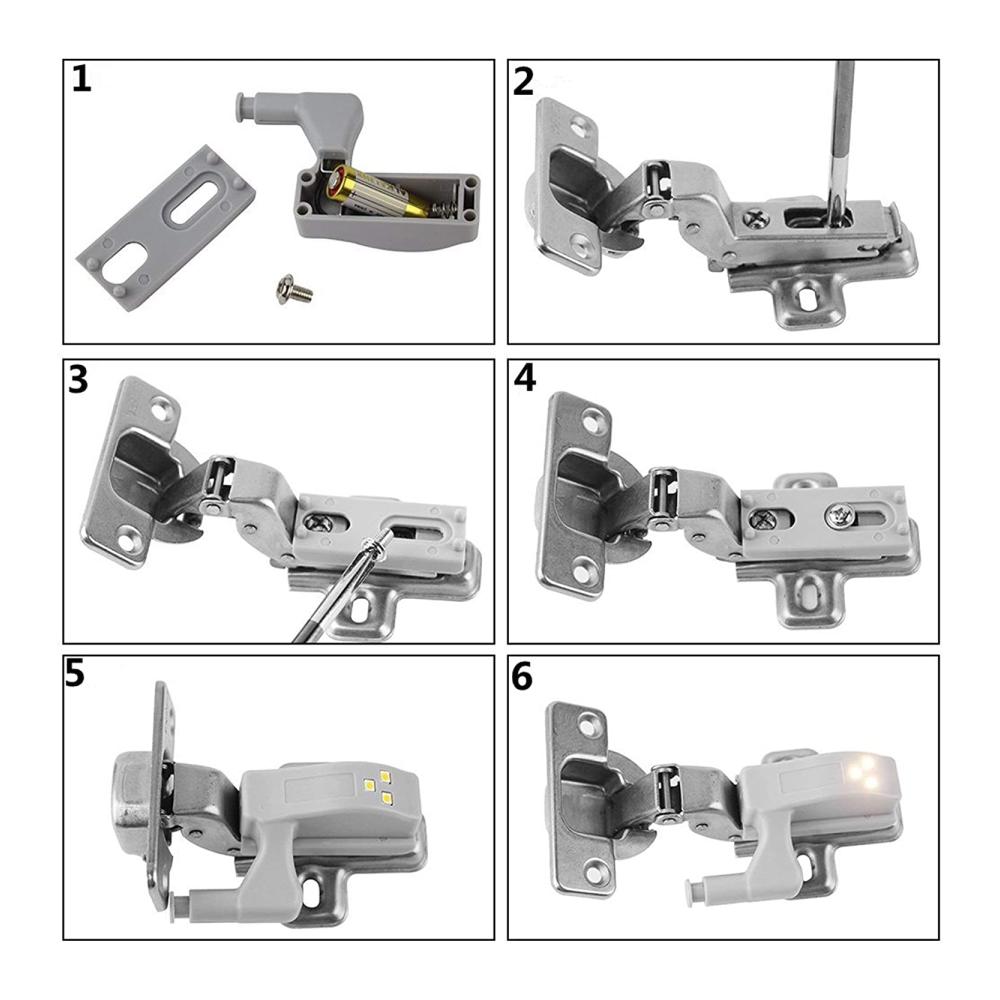 1

2

3

4

5

6