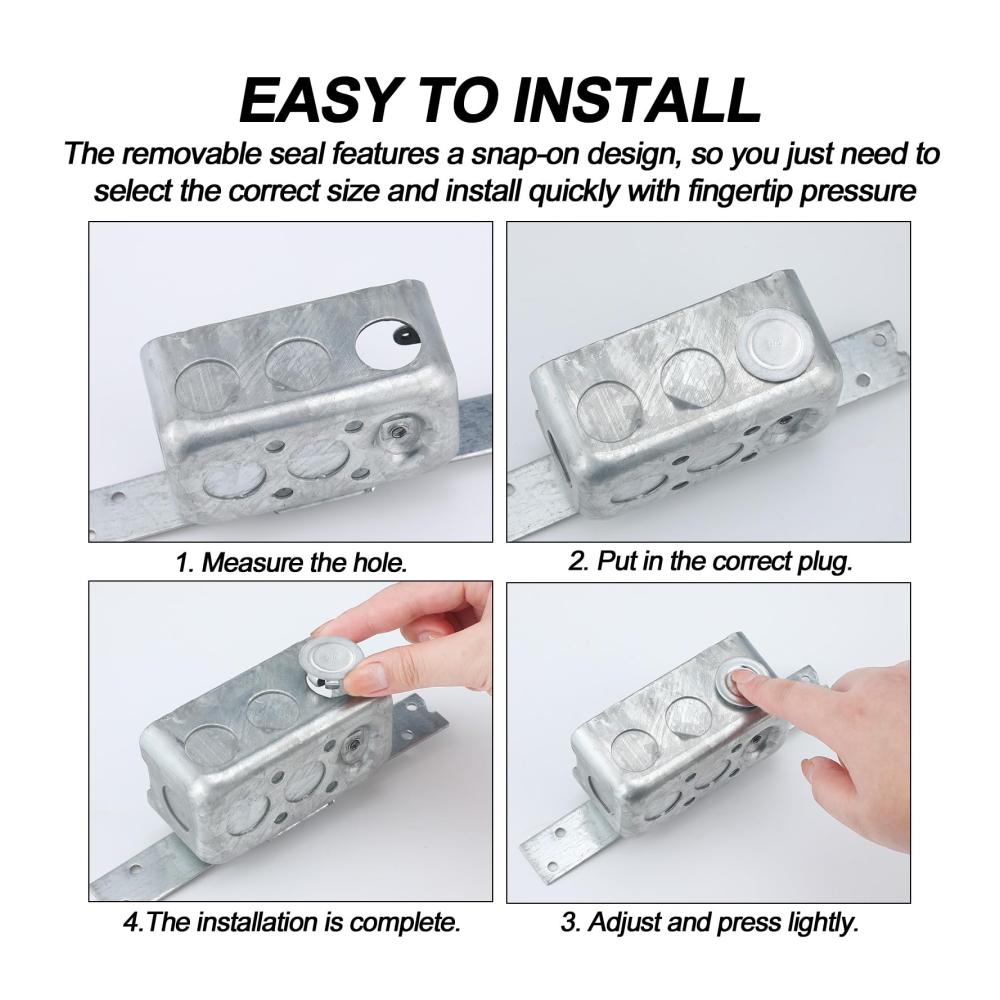 EASY TO INSTALL

The removable seal features a snap-on design, so you just need to select the correct size and install quickly with fingertip pressure

1. Measure the hole.

2. Put in the correct plug.

4.The installation is complete.

3. Adjust and press lightly.