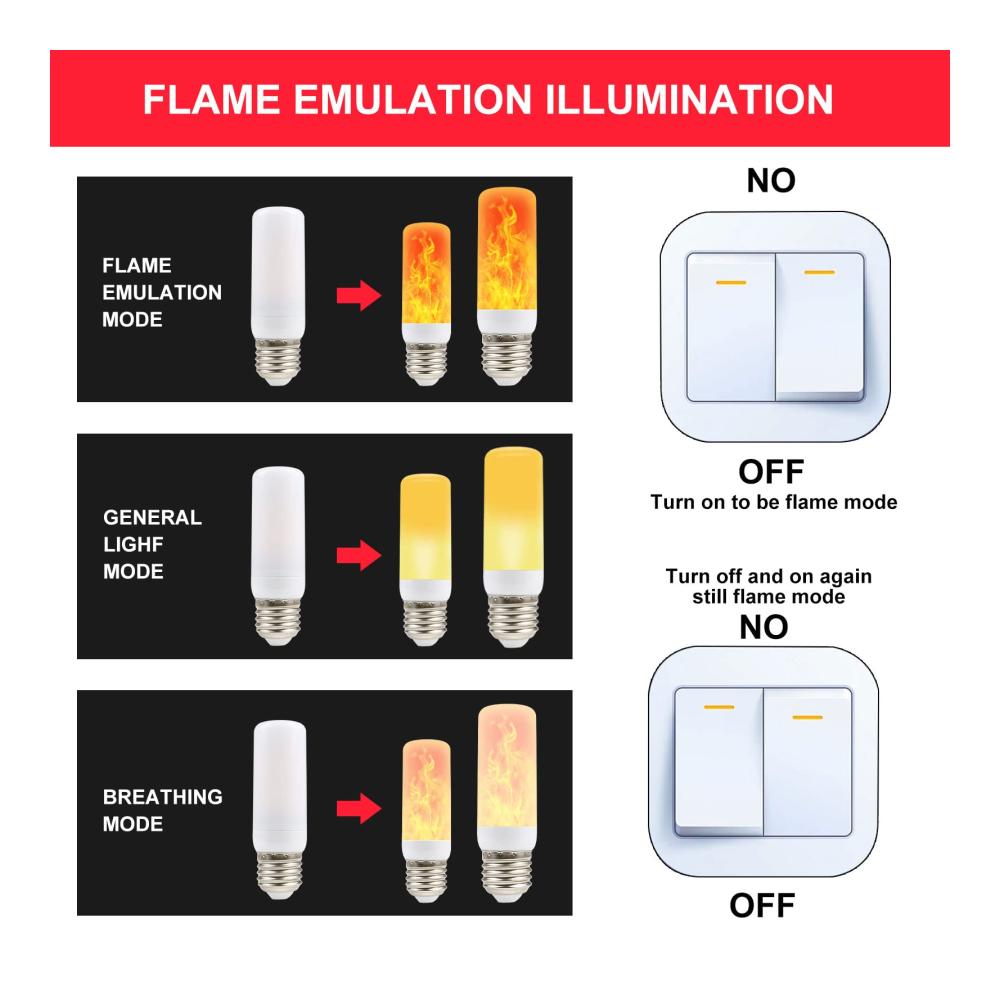 FLAME EMULATION ILLUMINATION

FLAME EMULATION MODE

GENERAL LIGHF MODE

BREATHING MODE

NO

OFF
Turn on to be flame mode

Turn off and on again still flame mode
NO

OFF